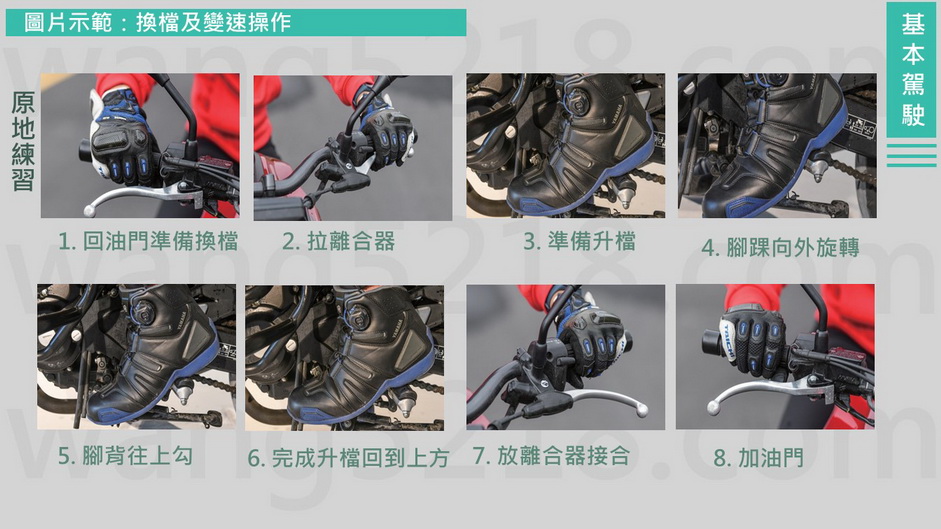 圖片示範：換檔及變速操作

基本駕駛

原地練習

1. 回油門準備換檔

2. 拉離合器

3. 準備升檔

4. 腳踝向外旋轉

5. 腳背往上勾

6. 完成升檔回到上方

7. 放離合器接合

8. 加油門

wang5218.com
wang5218.com
wang5218.com