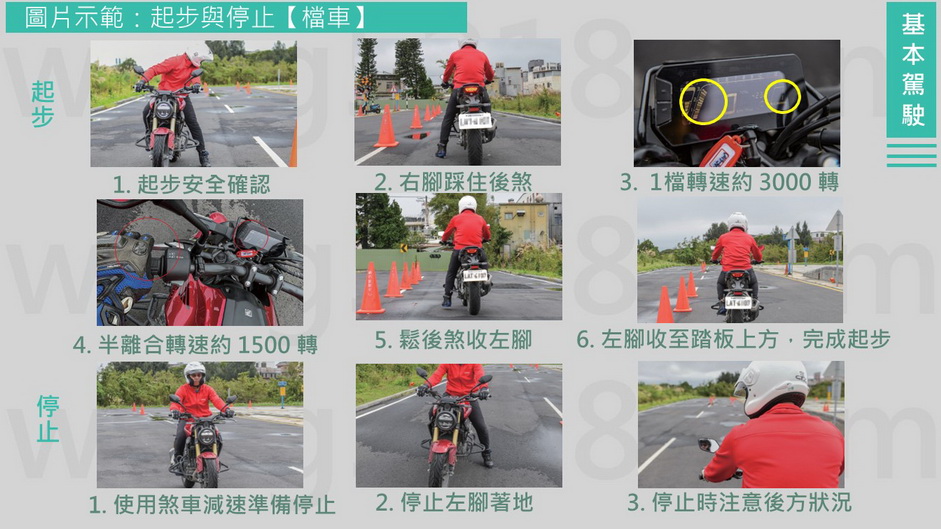 圖片示範：起步與停止【檔車】

基本駕駛

起步

1. 起步安全確認

2. 右腳踩住後煞

3. 1檔轉速約 3000 轉

4. 半離合轉速約 1500 轉

5. 鬆後煞收左腳

6. 左腳收至踏板上方，完成起步

停止

1. 使用煞車減速準備停止

2. 停止左腳著地

3. 停止時注意後方狀況