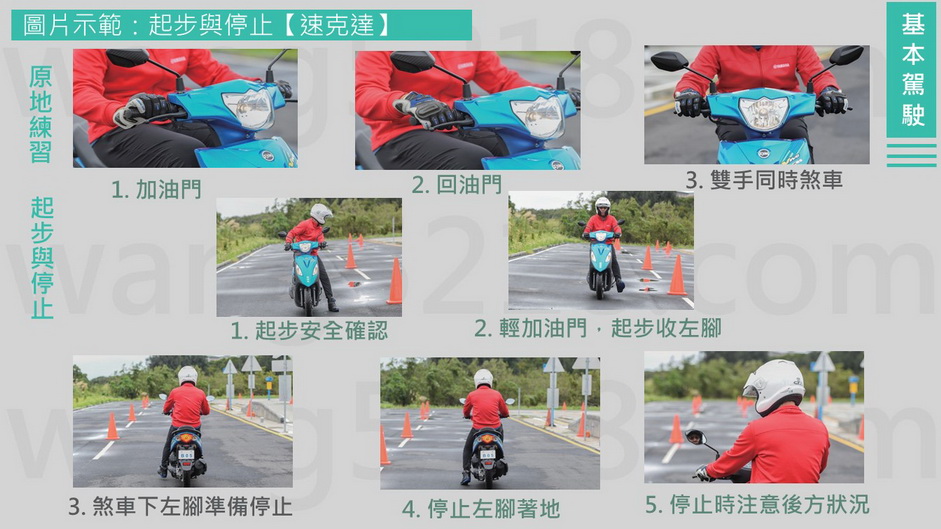 圖片示範：起步與停止【速克達】

基本駕駛

原地練習

1. 加油門

2. 回油門

3. 雙手同時煞車

起步與停止

1. 起步安全確認

2. 輕加油門，起步收左腳

3. 煞車下左腳準備停止

4. 停止左腳著地

5. 停止時注意後方狀況