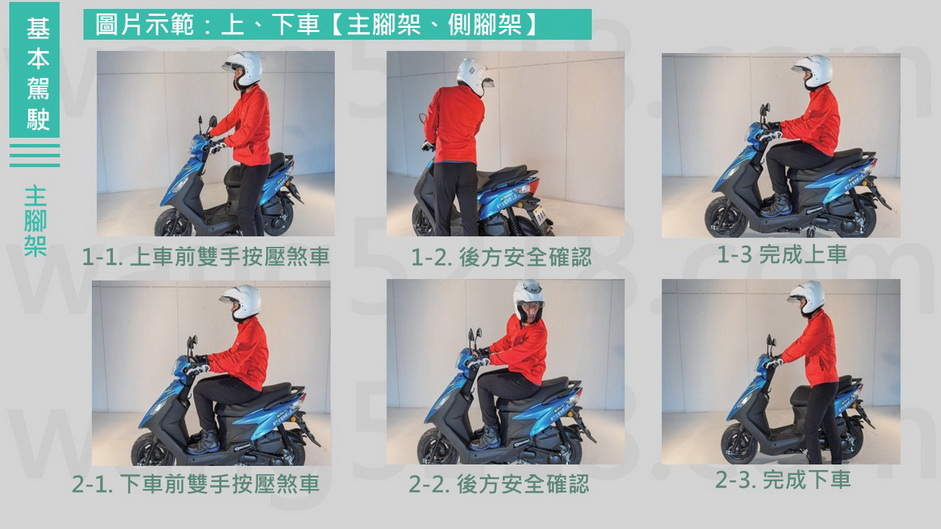 基本駕駛

主腳架

圖片示範：上、下車【主腳架、側腳架】

1-1. 上車前雙手按壓煞車

1-2. 後方安全確認

1-3 完成上車

2-1. 下車前雙手按壓煞車

2-2. 後方安全確認

2-3. 完成下車