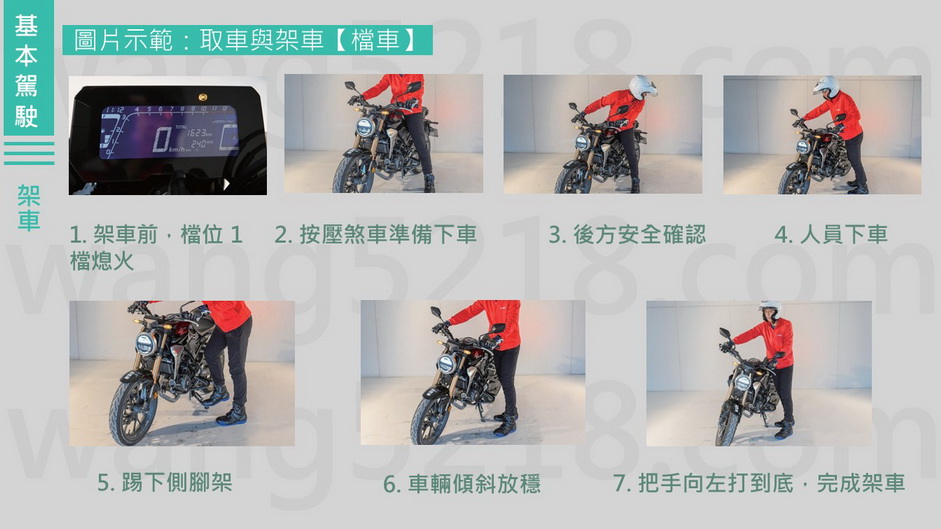 基本駕駛

架車

圖片示範：取車與架車【檔車】

wang5218.com

1. 架車前，檔位 1 檔熄火

2. 按壓煞車準備下車

3. 後方安全確認

4. 人員下車

5. 踢下側腳架

6. 車輛傾斜放穩

7. 把手向左打到底，完成架車