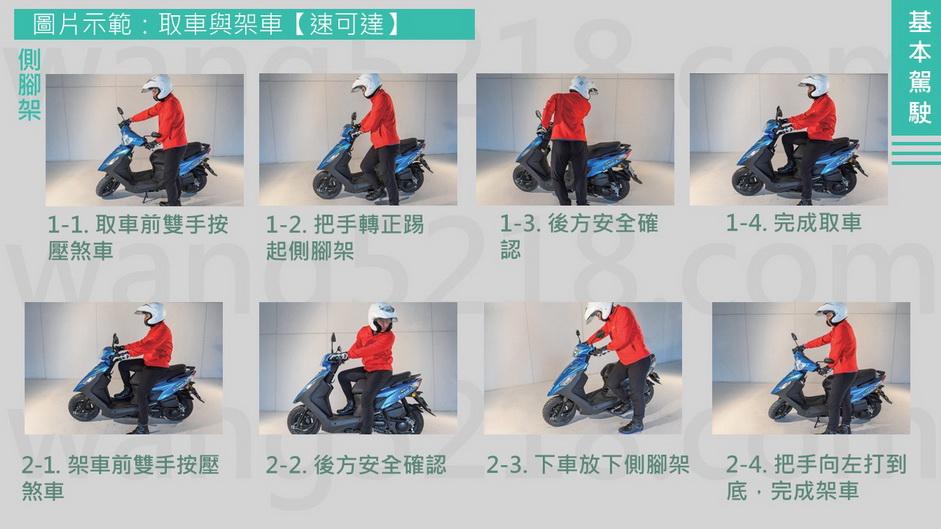 圖片示範：取車與架車【速可達】

基本駕駛

側腳架

1-1. 取車前雙手按壓煞車

1-2. 把手轉正踢起側腳架

1-3. 後方安全確認

1-4. 完成取車

2-1. 架車前雙手按壓煞車

2-2. 後方安全確認

2-3. 下車放下側腳架

2-4. 把手向左打到底，完成架車

wang5218.com
wang5218.com
wang5218.com