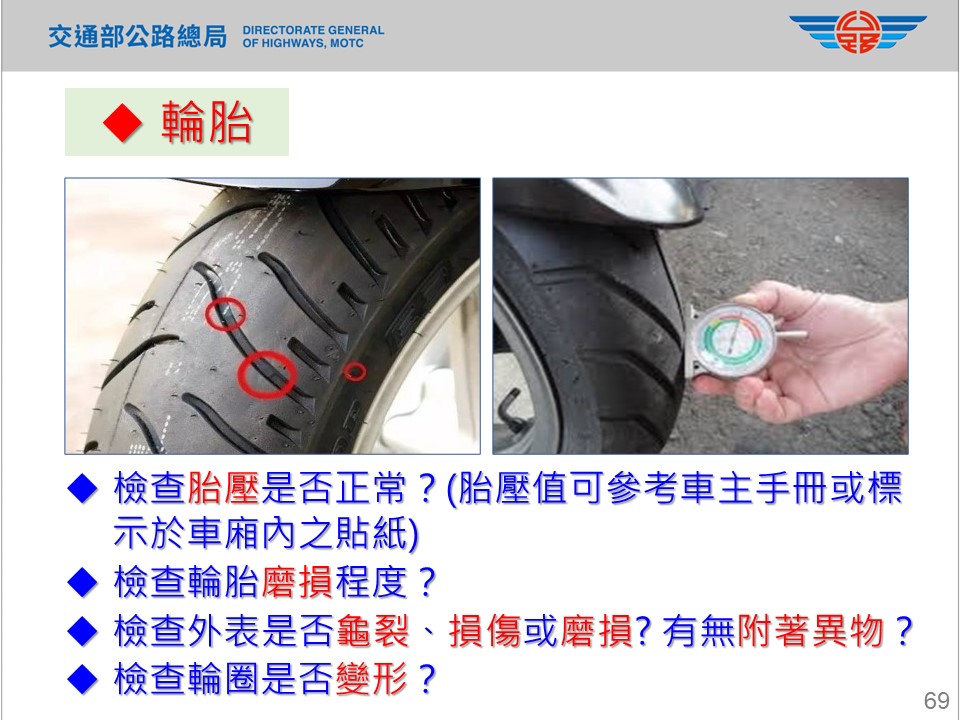 交通部公路總局 DIRECTORATE GENERAL OF HIGHWAYS, MOTC

◆ 輪胎

◆ 檢查胎壓是否正常？(胎壓值可參考車主手冊或標示於車廂內之貼紙)

◆ 檢查輪胎磨損程度？

◆ 檢查外表是否龜裂、損傷或磨損? 有無附著異物？

◆ 檢查輪圈是否變形？

69