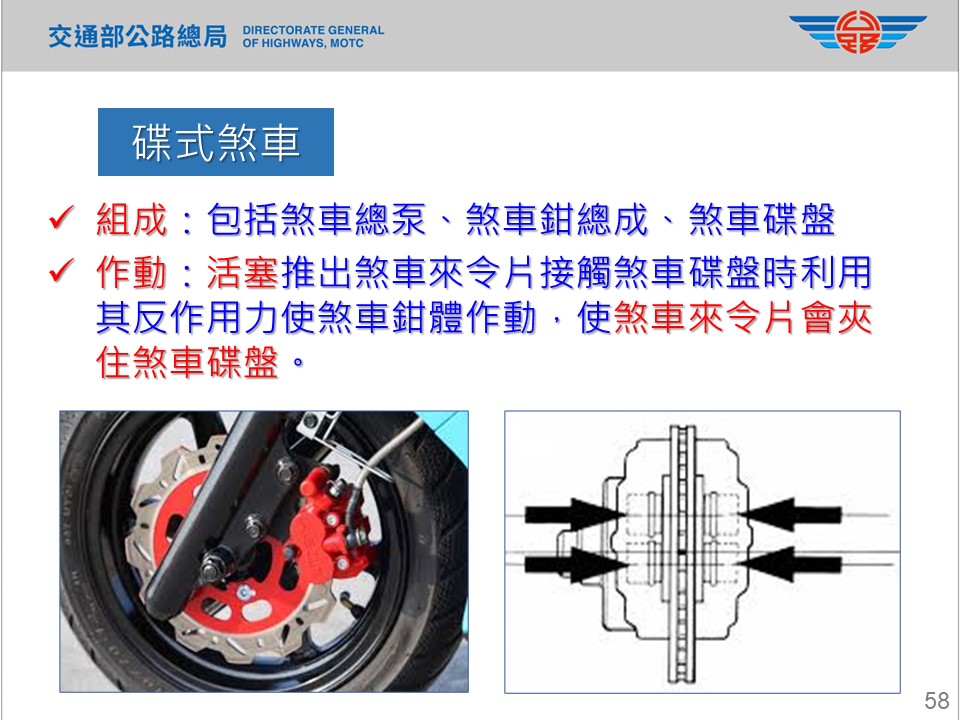 交通部公路總局 DIRECTORATE GENERAL OF HIGHWAYS, MOTC

碟式煞車

✓ 組成：包括煞車總泵、煞車鉗總成、煞車碟盤

✓ 作動：活塞推出煞車來令片接觸煞車碟盤時利用其反作用力使煞車鉗體作動，使煞車來令片會夾住煞車碟盤。

58