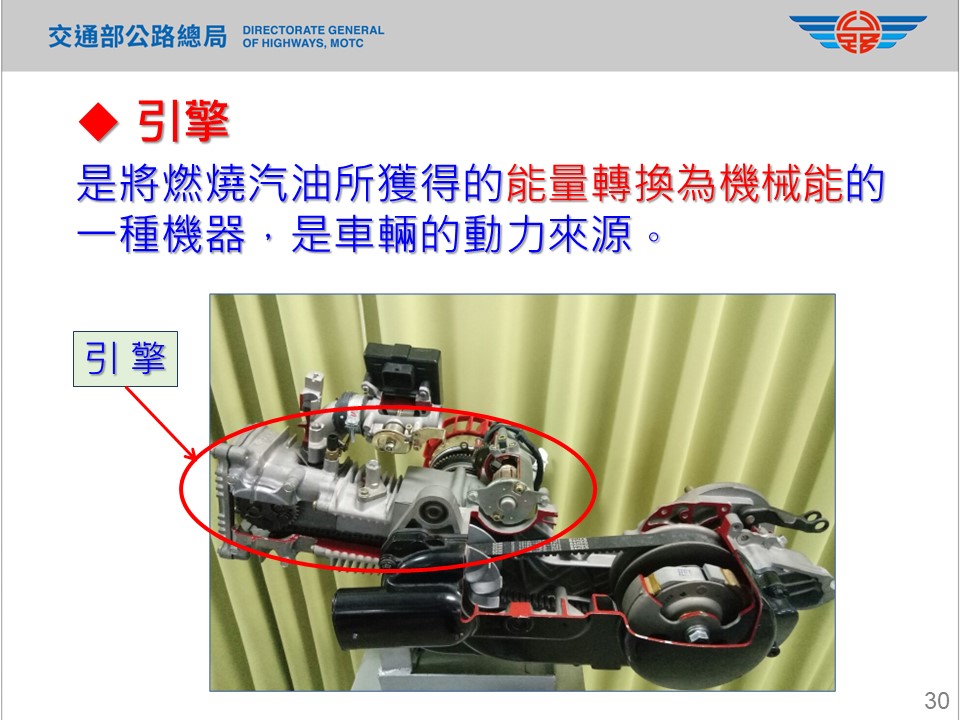 交通部公路總局 DIRECTORATE GENERAL OF HIGHWAYS, MOTC

◆ 引擎

是將燃燒汽油所獲得的能量轉換為機械能的一種機器，是車輛的動力來源。

引 擎

30