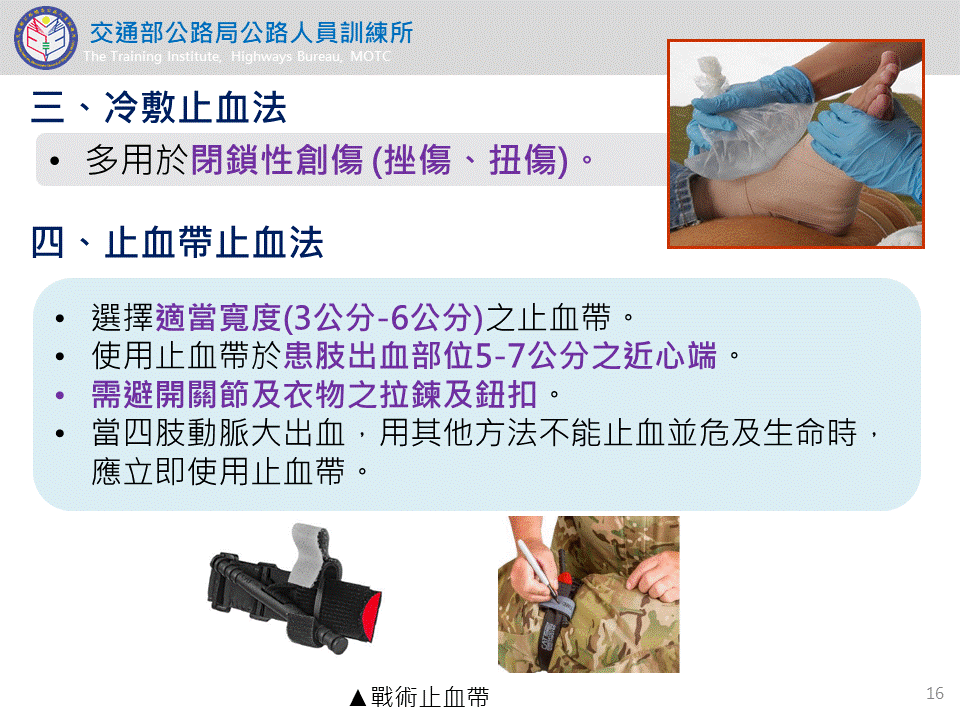 交通部公路局公路人員訓練所
The Training Institute, Highways Bureau, MOTC

三、冷敷止血法

• 多用於閉鎖性創傷 (挫傷、扭傷)。

四、止血帶止血法

• 選擇適當寬度(3公分-6公分)之止血帶。
• 使用止血帶於患肢出血部位5-7公分之近心端。
• 需避開關節及衣物之拉鍊及鈕扣。
• 當四肢動脈大出血，用其他方法不能止血並危及生命時，應立即使用止血帶。

▲戰術止血帶

16