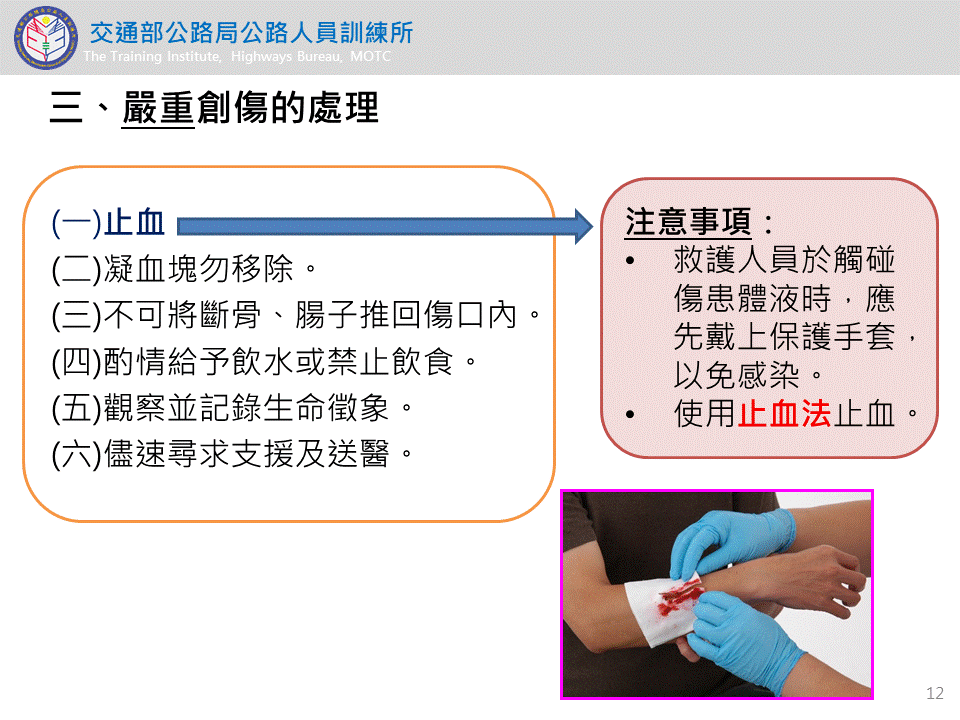 交通部公路局公路人員訓練所
The Training Institute, Highways Bureau, MOTC

三、嚴重創傷的處理

(一)止血
(二)凝血塊勿移除。
(三)不可將斷骨、腸子推回傷口內。
(四)酌情給予飲水或禁止飲食。
(五)觀察並記錄生命徵象。
(六)儘速尋求支援及送醫。

注意事項：
• 救護人員於觸碰傷患體液時，應先戴上保護手套，以免感染。
• 使用止血法止血。

12