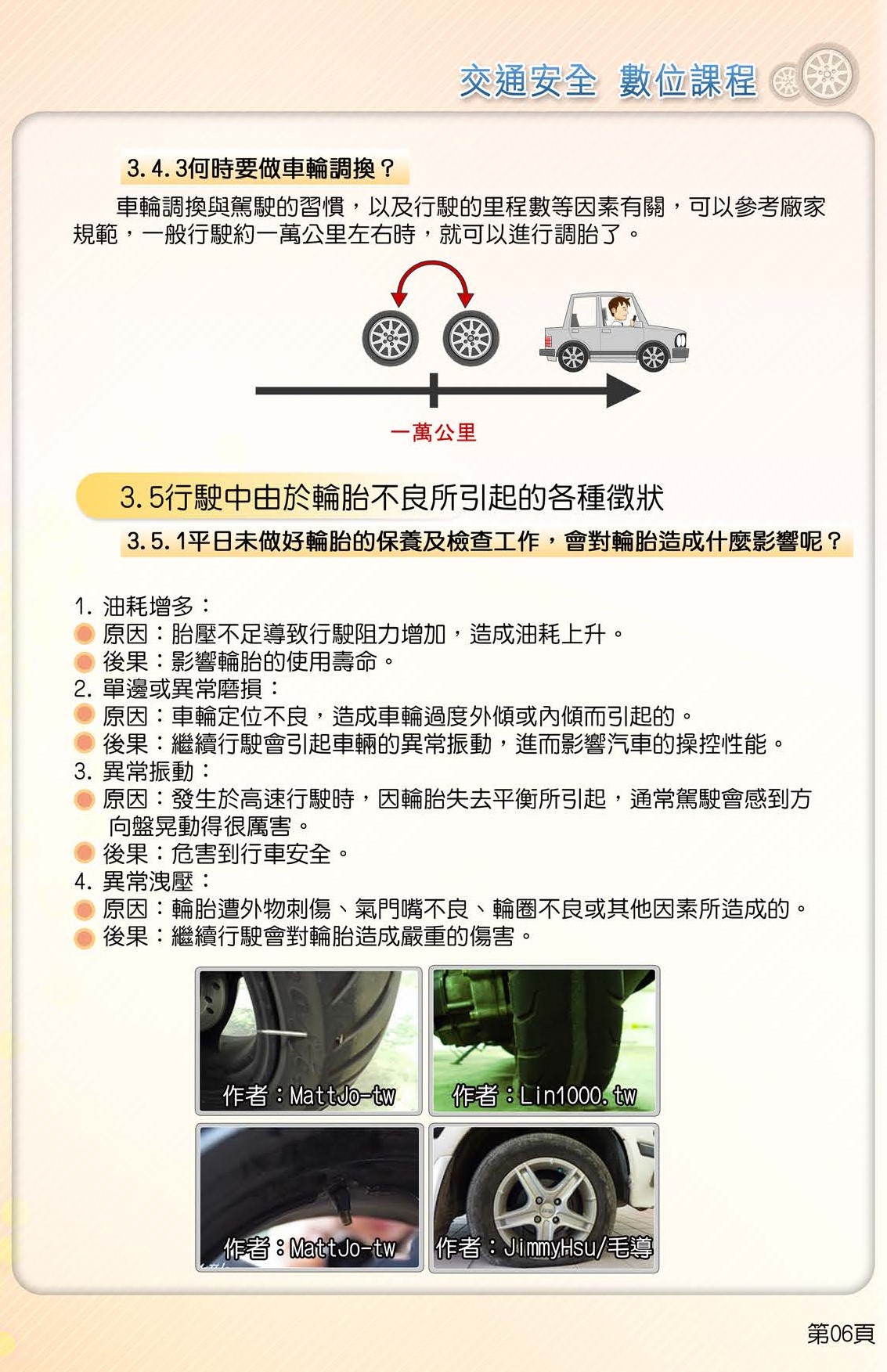 交通安全 數位課程

3.4.3何時要做車輪調換？

車輪調換與駕駛的習慣，以及行駛的里程數等因素有關，可以參考廠家規範，一般行駛約一萬公里左右時，就可以進行調胎了。

一萬公里

3.5行駛中由於輪胎不良所引起的各種徵狀

3.5.1平日未做好輪胎的保養及檢查工作，會對輪胎造成什麼影響呢？

1. 油耗增多：
原因：胎壓不足導致行駛阻力增加，造成油耗上升。
後果：影響輪胎的使用壽命。
2. 單邊或異常磨損：
原因：車輪定位不良，造成車輪過度外傾或內傾而引起的。
後果：繼續行駛會引起車輛的異常振動，進而影響汽車的操控性能。
3. 異常振動：
原因：發生於高速行駛時，因輪胎失去平衡所引起，通常駕駛會感到方向盤晃動得很厲害。
後果：危害到行車安全。
4. 異常洩壓：
原因：輪胎遭外物刺傷、氣門嘴不良、輪圈不良或其他因素所造成的。
後果：繼續行駛會對輪胎造成嚴重的傷害。

作者：MattJo-tw
作者：Lin1000.tw
作者：MattJo-tw
作者：JimmyHsu/毛導

第06頁