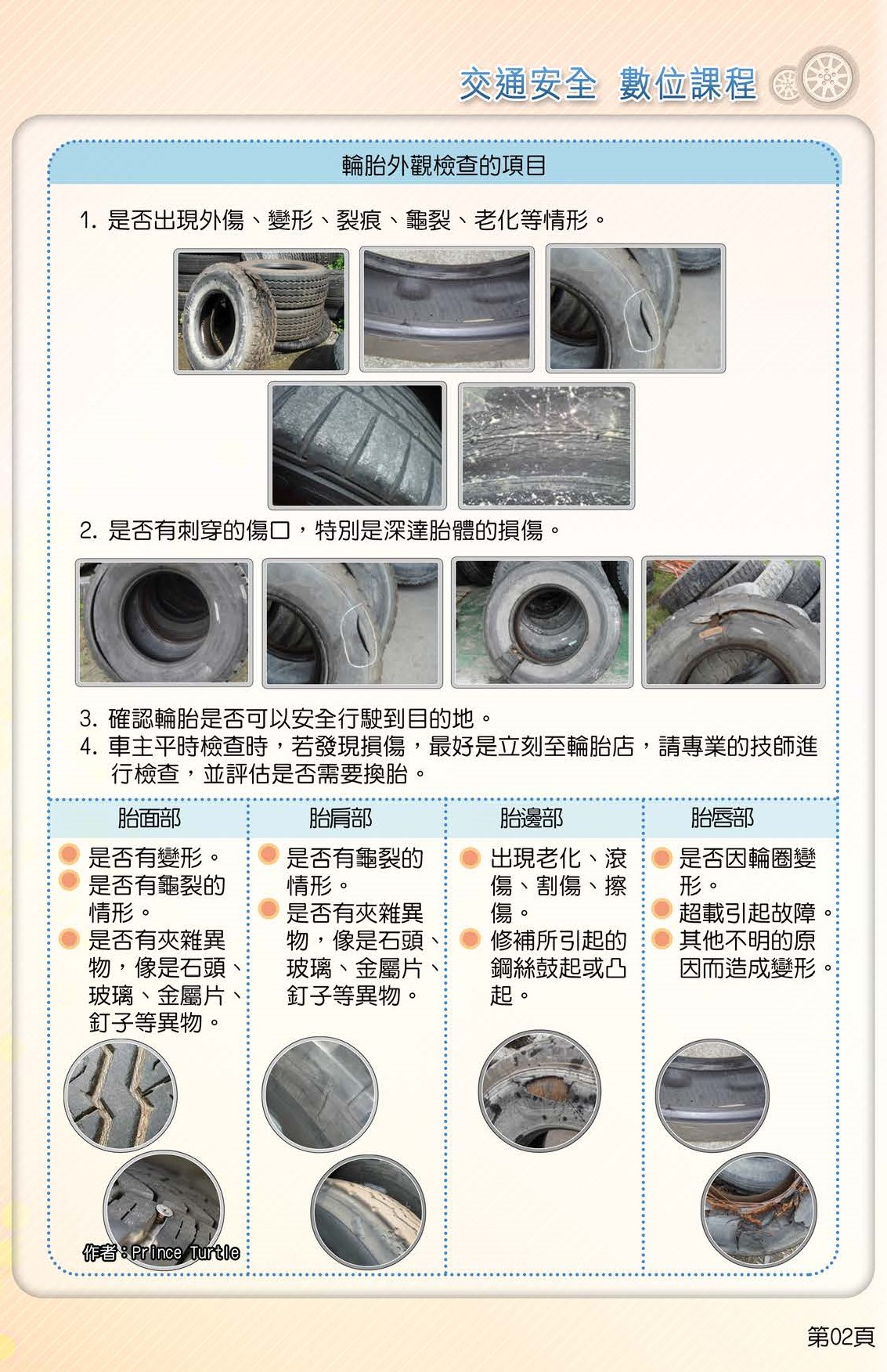 交通安全 數位課程

輪胎外觀檢查的項目

1. 是否出現外傷、變形、裂痕、龜裂、老化等情形。

2. 是否有刺穿的傷口，特別是深達胎體的損傷。

3. 確認輪胎是否可以安全行駛到目的地。
4. 車主平時檢查時，若發現損傷，最好是立刻至輪胎店，請專業的技師進行檢查，並評估是否需要換胎。

| 胎面部 | 胎肩部 | 胎邊部 | 胎唇部 |
|---|---|---|---|
| 是否有變形。 是否有龜裂的情形。 是否有夾雜異物，像是石頭、玻璃、金屬片、釘子等異物。 | 是否有龜裂的情形。 是否有夾雜異物，像是石頭、玻璃、金屬片、釘子等異物。 | 出現老化、滾傷、割傷、擦傷。 修補所引起的鋼絲鼓起或凸起。 | 是否因輪圈變形。 超載引起故障。 其他不明的原因而造成變形。 |

作者：Prince Turtle

第02頁