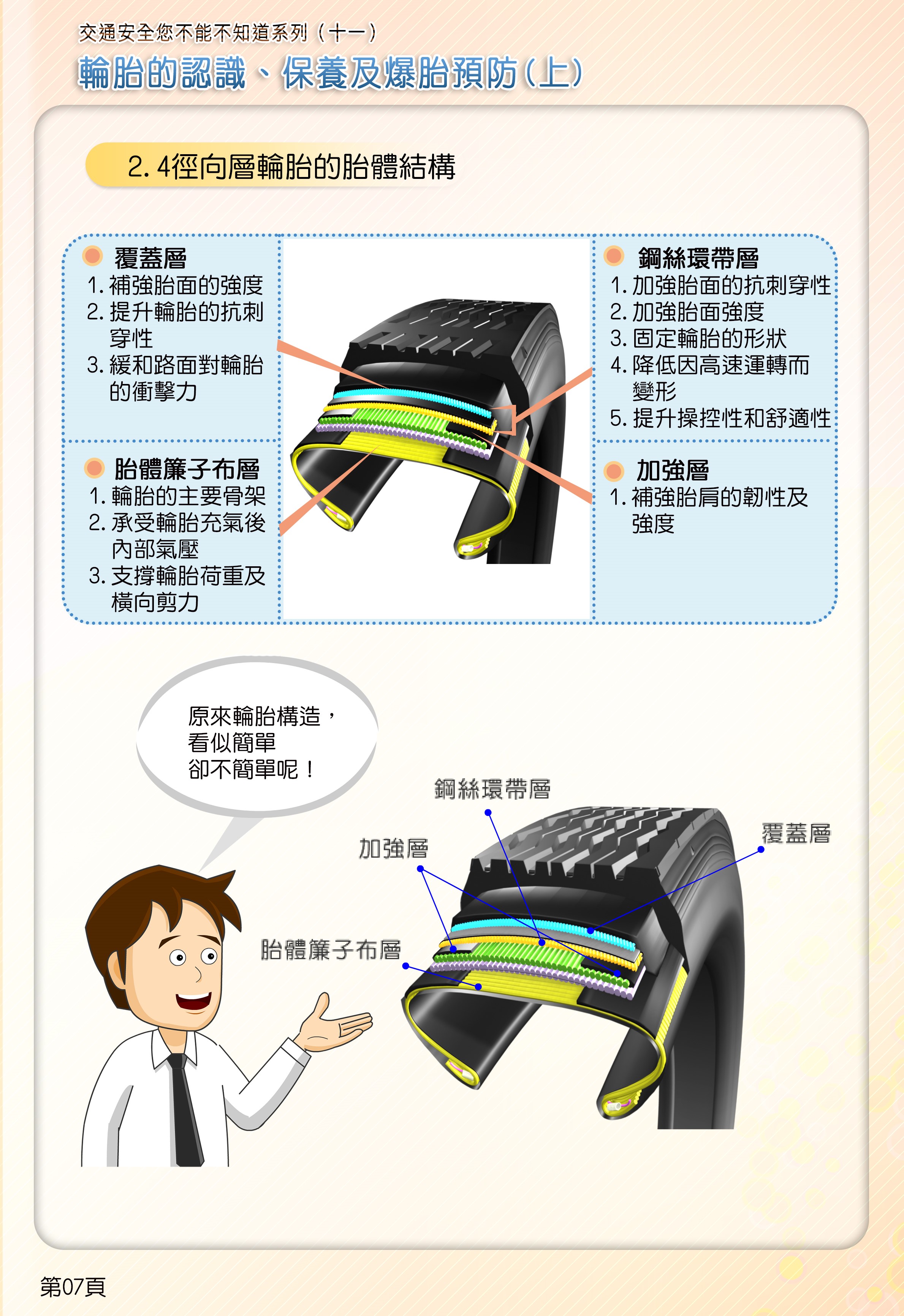 交通安全您不能不知道系列（十一）

輪胎的認識、保養及爆胎預防(上)

2. 4徑向層輪胎的胎體結構

覆蓋層
1. 補強胎面的強度
2. 提升輪胎的抗刺穿性
3. 緩和路面對輪胎的衝擊力

胎體簾子布層
1. 輪胎的主要骨架
2. 承受輪胎充氣後內部氣壓
3. 支撐輪胎荷重及橫向剪力

鋼絲環帶層
1. 加強胎面的抗刺穿性
2. 加強胎面強度
3. 固定輪胎的形狀
4. 降低因高速運轉而變形
5. 提升操控性和舒適性

加強層
1. 補強胎肩的韌性及強度

原來輪胎構造，
看似簡單
卻不簡單呢！

鋼絲環帶層

加強層

覆蓋層

胎體簾子布層

第07頁