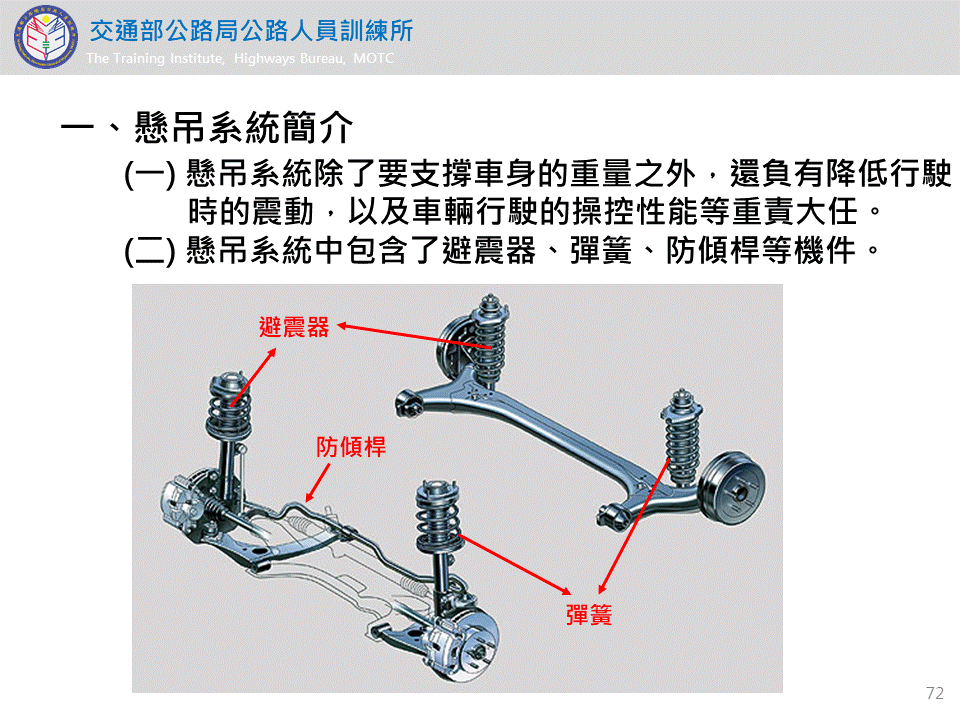 交通部公路局公路人員訓練所
The Training Institute, Highways Bureau, MOTC

一、懸吊系統簡介

(一) 懸吊系統除了要支撐車身的重量之外，還負有降低行駛時的震動，以及車輛行駛的操控性能等重責大任。

(二) 懸吊系統中包含了避震器、彈簧、防傾桿等機件。

避震器

防傾桿

彈簧

72