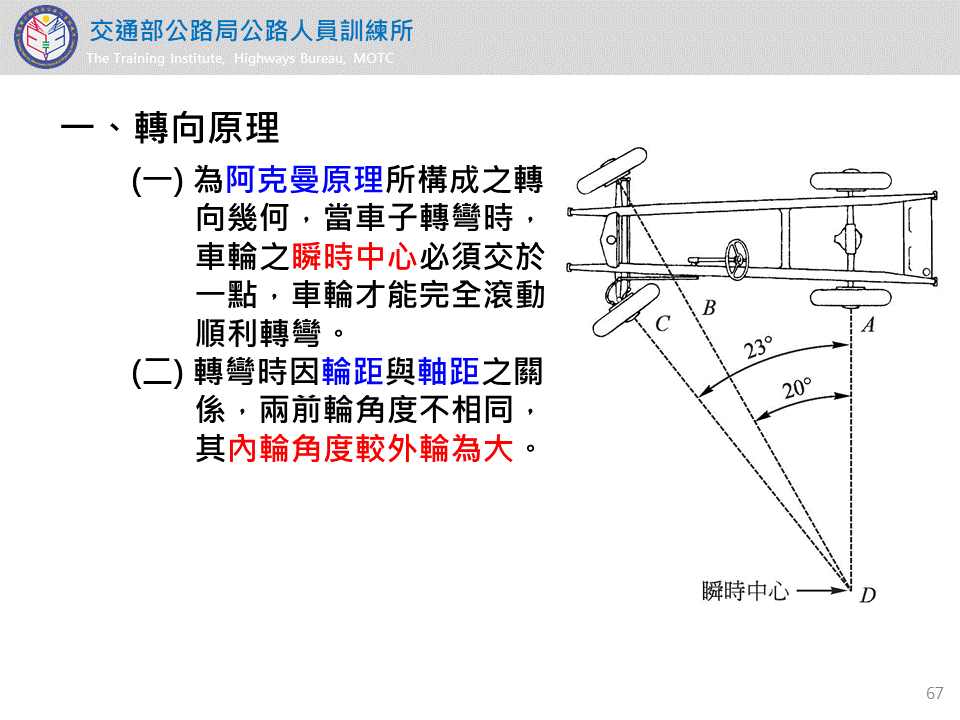 交通部公路局公路人員訓練所
The Training Institute, Highways Bureau, MOTC

一、轉向原理

(一) 為阿克曼原理所構成之轉向幾何，當車子轉彎時，車輪之瞬時中心必須交於一點，車輪才能完全滾動順利轉彎。

(二) 轉彎時因輪距與軸距之關係，兩前輪角度不相同，其內輪角度較外輪為大。

C
B
A
23°
20°
瞬時中心
D

67