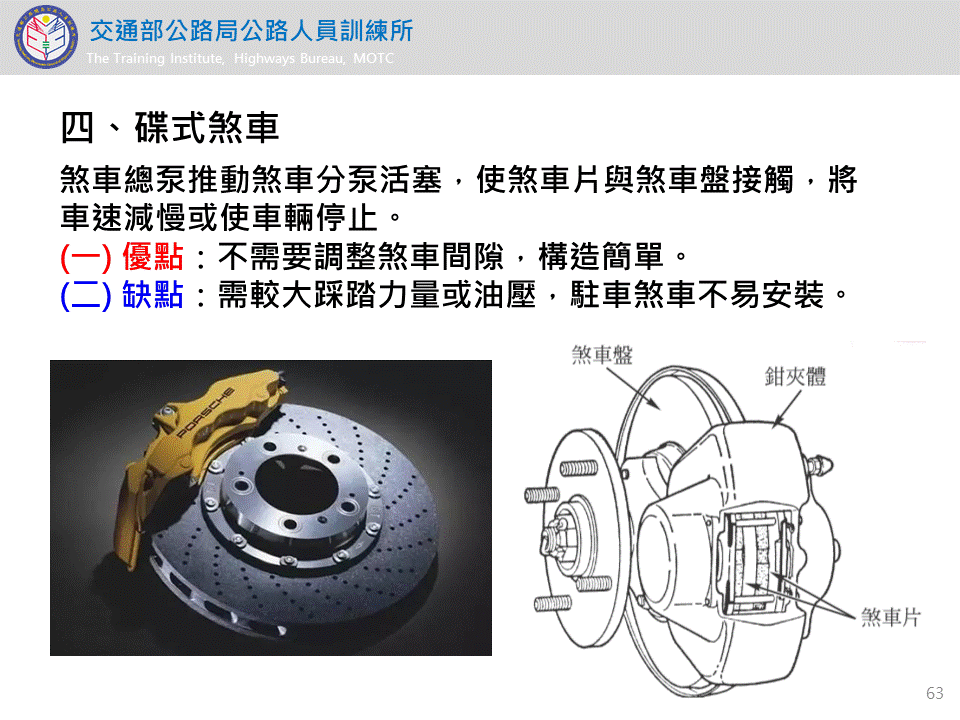 交通部公路局公路人員訓練所
The Training Institute, Highways Bureau, MOTC

四、碟式煞車

煞車總泵推動煞車分泵活塞，使煞車片與煞車盤接觸，將車速減慢或使車輛停止。
(一) 優點：不需要調整煞車間隙，構造簡單。
(二) 缺點：需較大踩踏力量或油壓，駐車煞車不易安裝。

PORSCHE

煞車盤
鉗夾體
煞車片

63