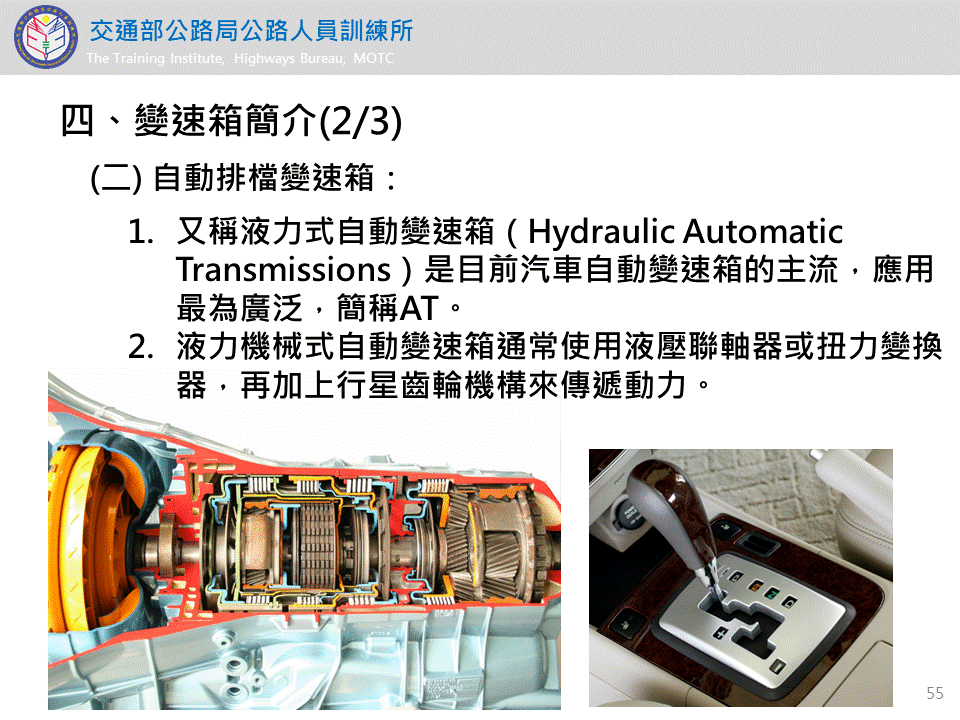 交通部公路局公路人員訓練所
The Training Institute, Highways Bureau, MOTC

四、變速箱簡介(2/3)

(二) 自動排檔變速箱：

1. 又稱液力式自動變速箱（Hydraulic Automatic Transmissions）是目前汽車自動變速箱的主流，應用最為廣泛，簡稱AT。

2. 液力機械式自動變速箱通常使用液壓聯軸器或扭力變換器，再加上行星齒輪機構來傳遞動力。

55