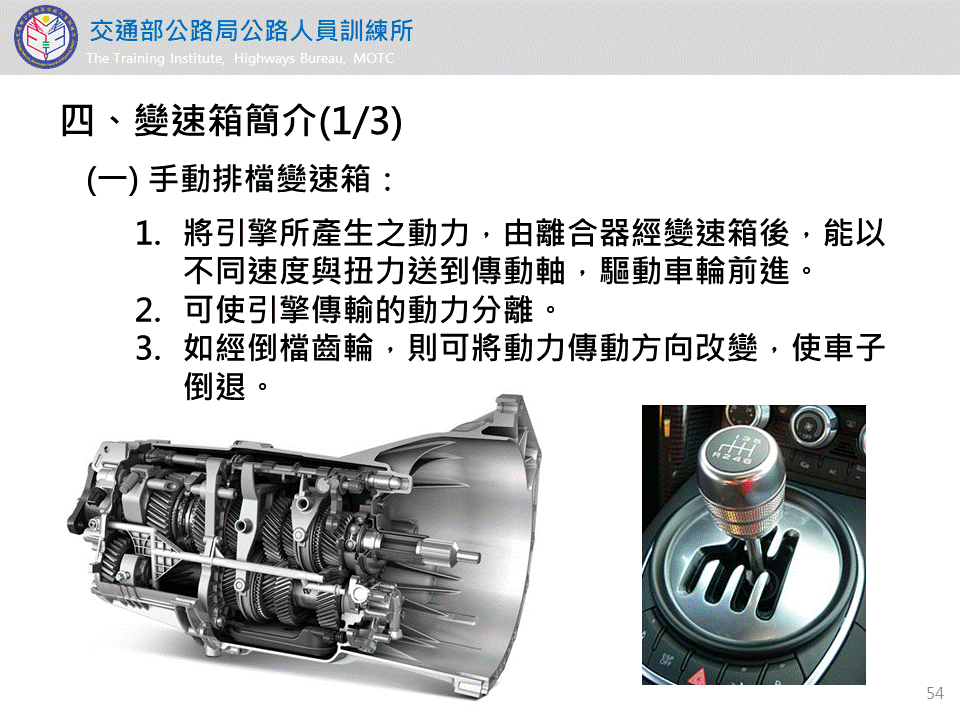 交通部公路局公路人員訓練所
The Training Institute, Highways Bureau, MOTC

四、變速箱簡介(1/3)

(一) 手動排檔變速箱：

1. 將引擎所產生之動力，由離合器經變速箱後，能以不同速度與扭力送到傳動軸，驅動車輪前進。
2. 可使引擎傳輸的動力分離。
3. 如經倒檔齒輪，則可將動力傳動方向改變，使車子倒退。

54