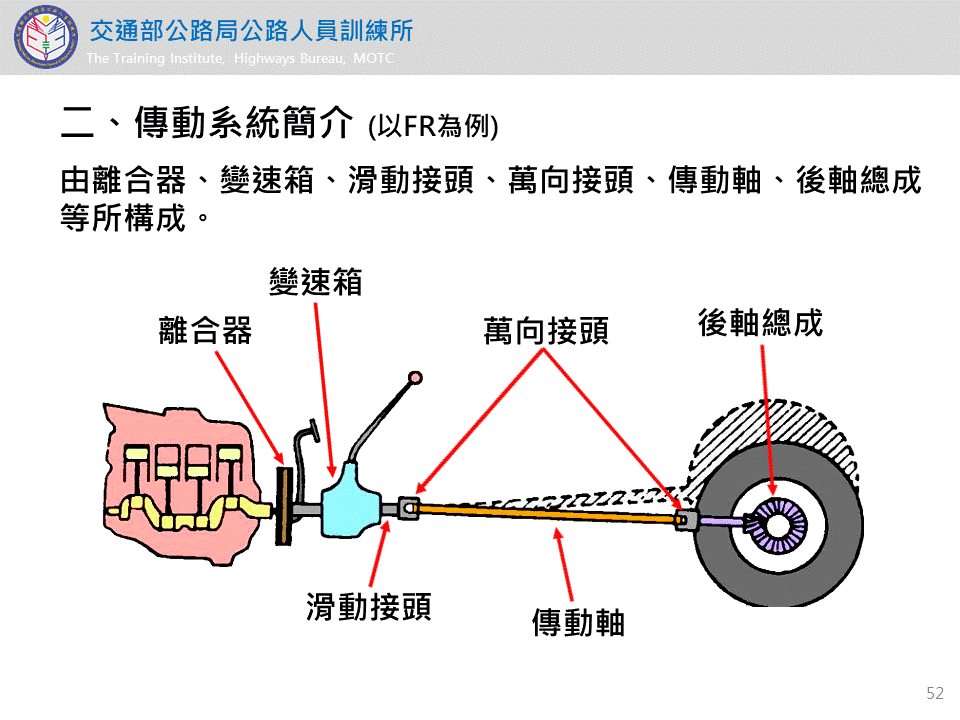 交通部公路局公路人員訓練所
The Training Institute, Highways Bureau, MOTC

二、傳動系統簡介 (以FR為例)

由離合器、變速箱、滑動接頭、萬向接頭、傳動軸、後軸總成等所構成。

變速箱
離合器
萬向接頭
後軸總成
滑動接頭
傳動軸

52