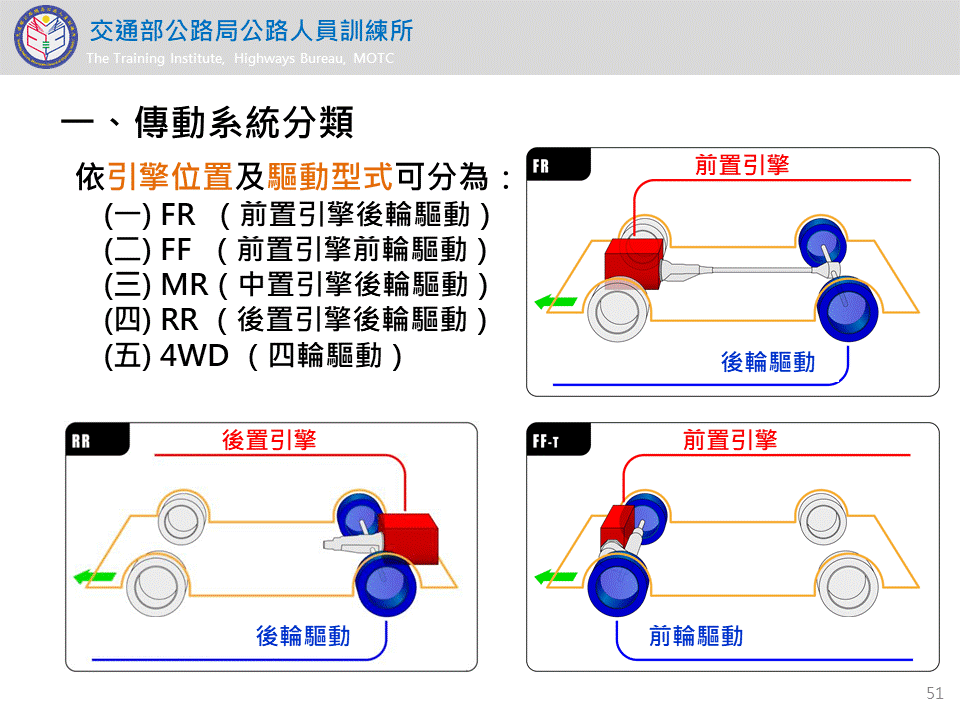 交通部公路局公路人員訓練所
The Training Institute, Highways Bureau, MOTC

一、傳動系統分類

依引擎位置及驅動型式可分為：
(一) FR （前置引擎後輪驅動）
(二) FF （前置引擎前輪驅動）
(三) MR（中置引擎後輪驅動）
(四) RR （後置引擎後輪驅動）
(五) 4WD （四輪驅動）

FR
前置引擎
後輪驅動

RR
後置引擎
後輪驅動

FF-T
前置引擎
前輪驅動

51