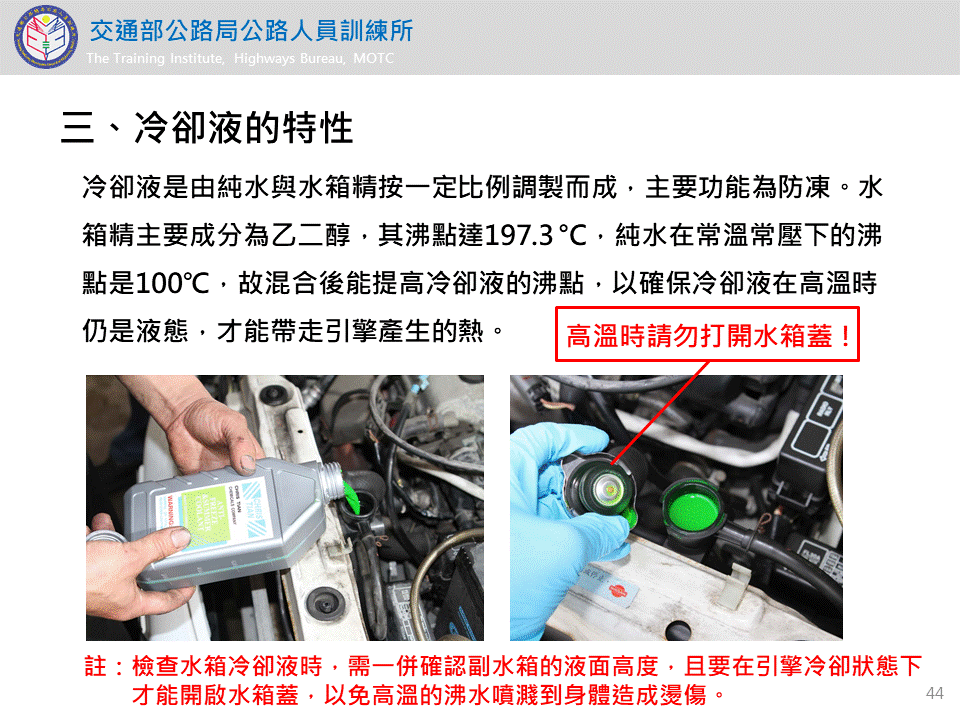 交通部公路局公路人員訓練所
The Training Institute, Highways Bureau, MOTC

三、冷卻液的特性

冷卻液是由純水與水箱精按一定比例調製而成，主要功能為防凍。水箱精主要成分為乙二醇，其沸點達197.3 °C，純水在常溫常壓下的沸點是100℃，故混合後能提高冷卻液的沸點，以確保冷卻液在高溫時仍是液態，才能帶走引擎產生的熱。

高溫時請勿打開水箱蓋！

WARNING

註：檢查水箱冷卻液時，需一併確認副水箱的液面高度，且要在引擎冷卻狀態下才能開啟水箱蓋，以免高溫的沸水噴濺到身體造成燙傷。

44