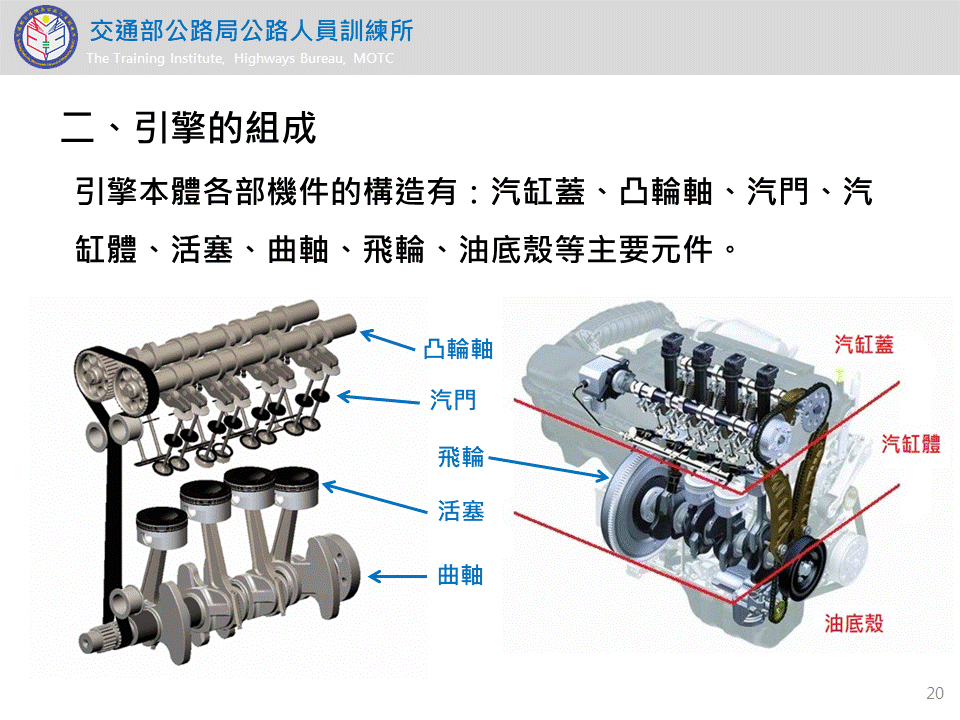 交通部公路局公路人員訓練所
The Training Institute, Highways Bureau, MOTC

二、引擎的組成

引擎本體各部機件的構造有：汽缸蓋、凸輪軸、汽門、汽缸體、活塞、曲軸、飛輪、油底殼等主要元件。

凸輪軸
汽門
飛輪
活塞
曲軸

汽缸蓋
汽缸體
油底殼

20