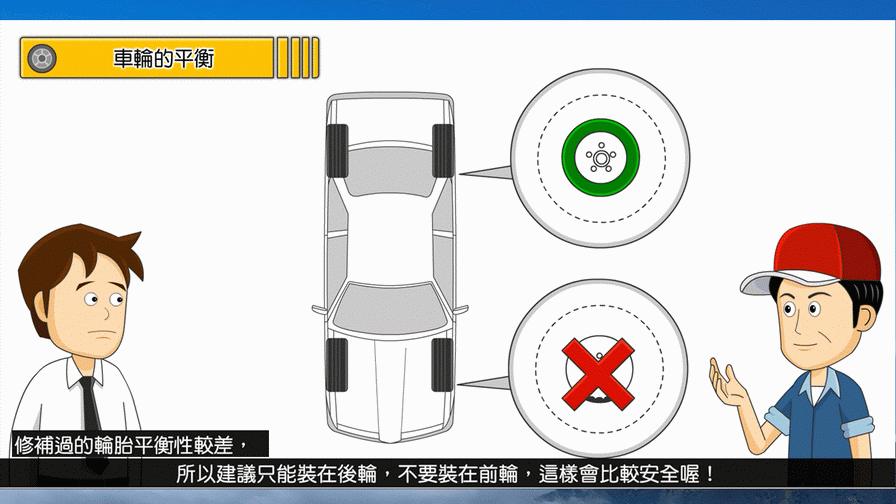 車輪的平衡

修補過的輪胎平衡性較差，
所以建議只能裝在後輪，不要裝在前輪，這樣會比較安全喔！