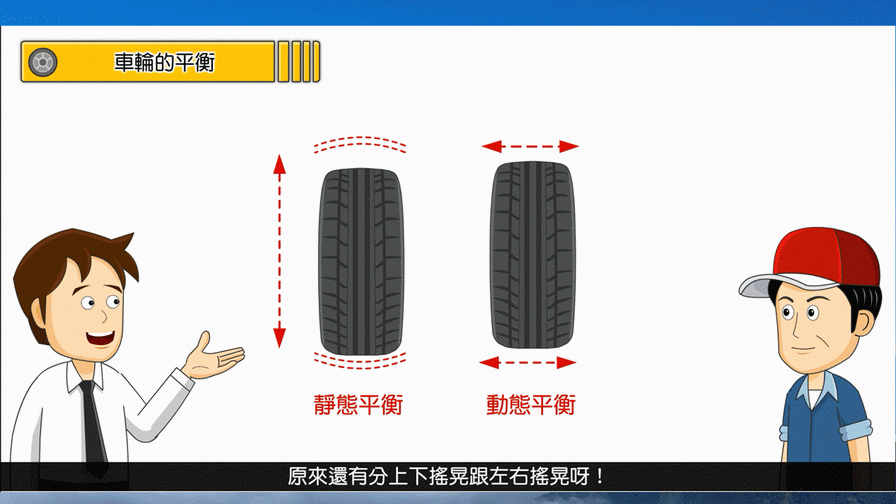 車輪的平衡

靜態平衡

動態平衡

原來還有分上下搖晃跟左右搖晃呀！