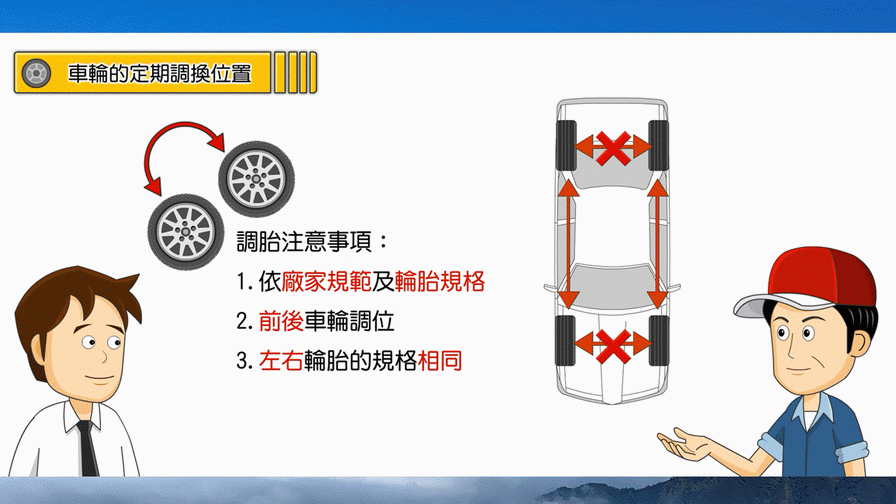 車輪的定期調換位置

調胎注意事項：

1. 依廠家規範及輪胎規格

2. 前後車輪調位

3. 左右輪胎的規格相同