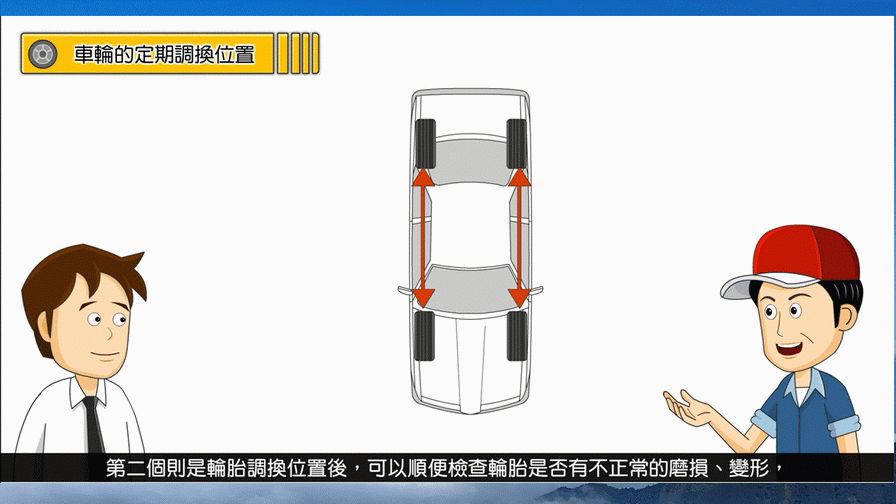 車輪的定期調換位置

第二個則是輪胎調換位置後，可以順便檢查輪胎是否有不正常的磨損、變形，