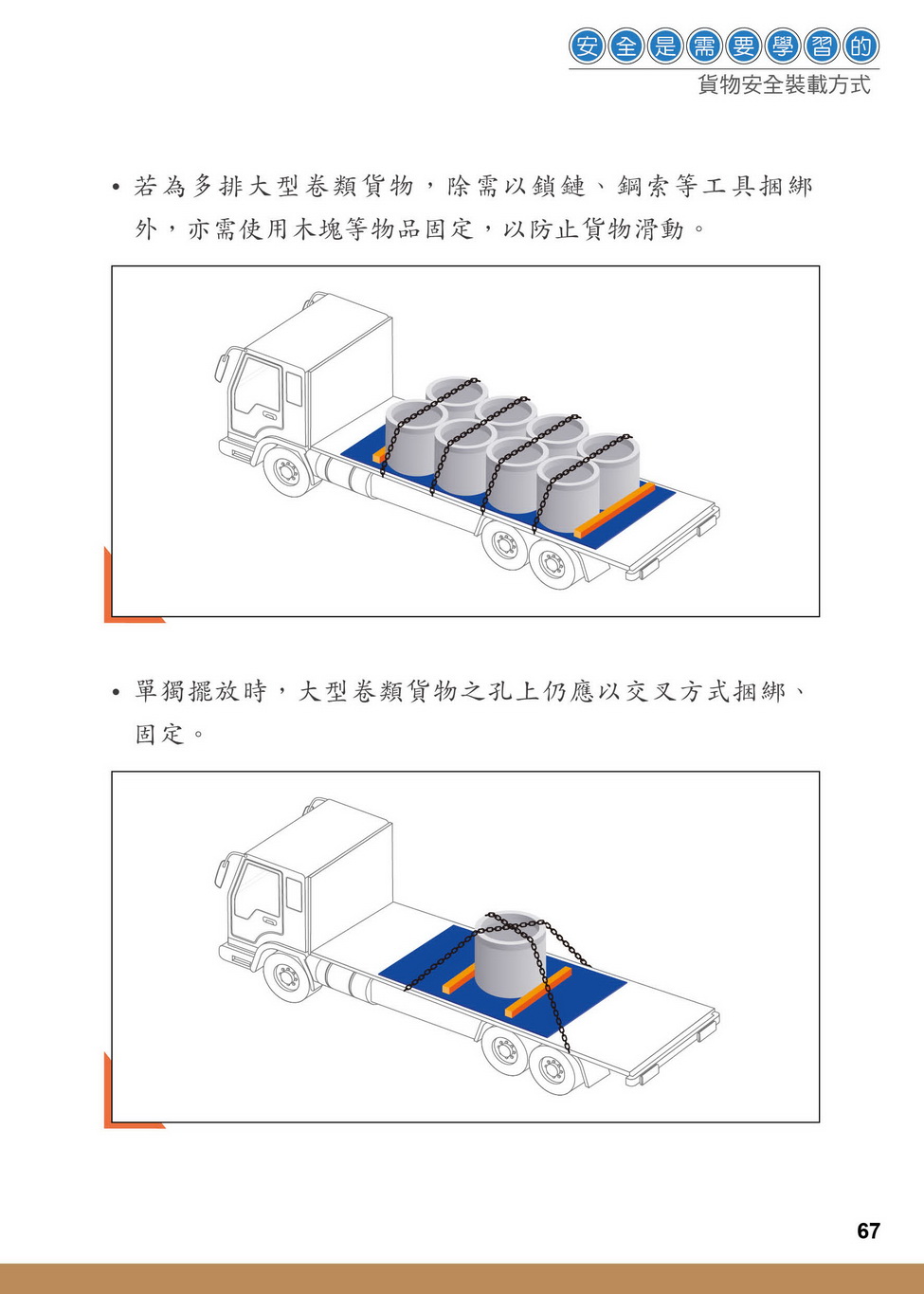 安全是需要學習的
貨物安全裝載方式

• 若為多排大型卷類貨物，除需以鎖鏈、鋼索等工具捆綁外，亦需使用木塊等物品固定，以防止貨物滑動。

• 單獨擺放時，大型卷類貨物之孔上仍應以交叉方式捆綁、固定。

67