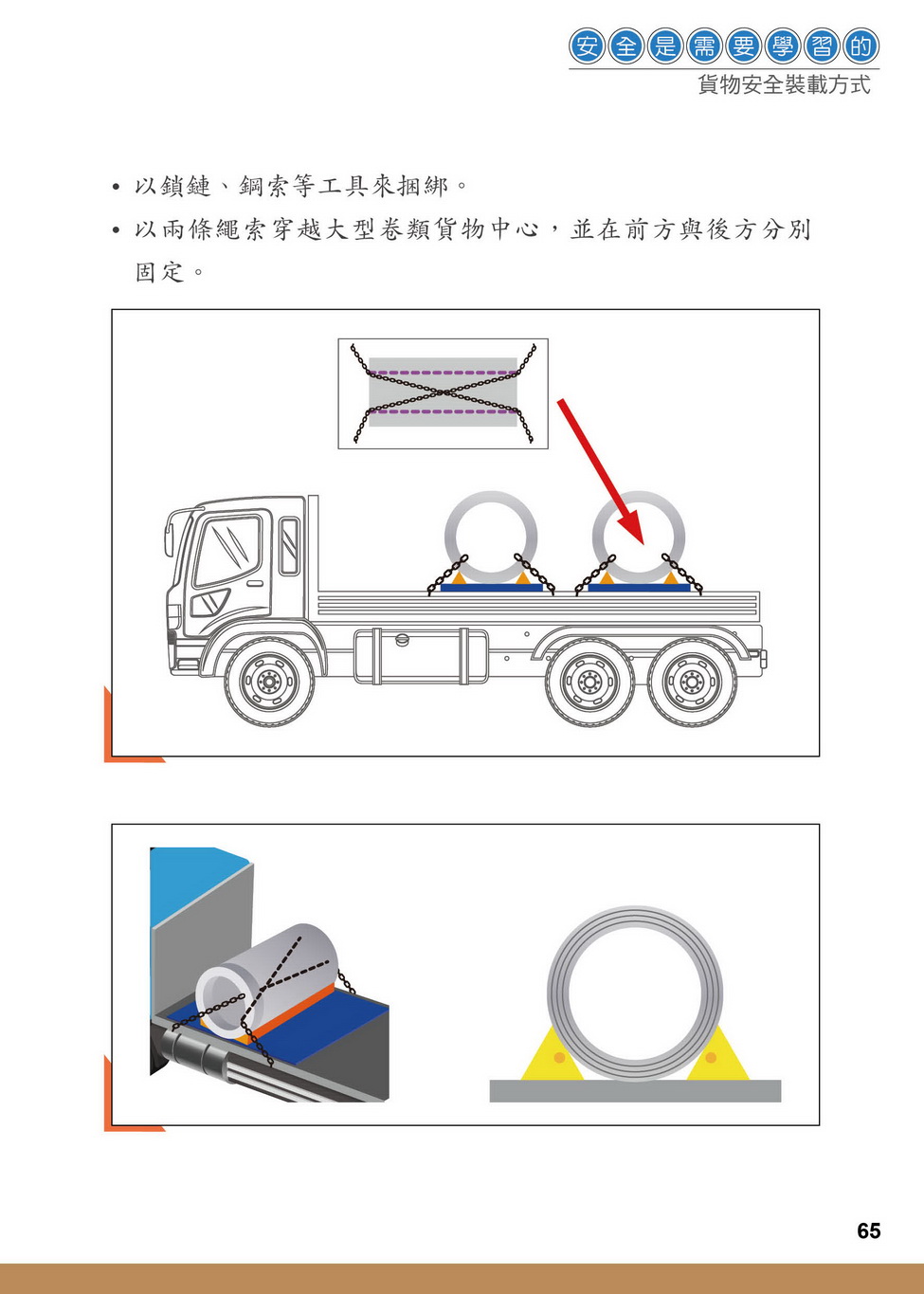 安全是需要學習的
貨物安全裝載方式

• 以鎖鏈、鋼索等工具來捆綁。

• 以兩條繩索穿越大型卷類貨物中心，並在前方與後方分別固定。

65