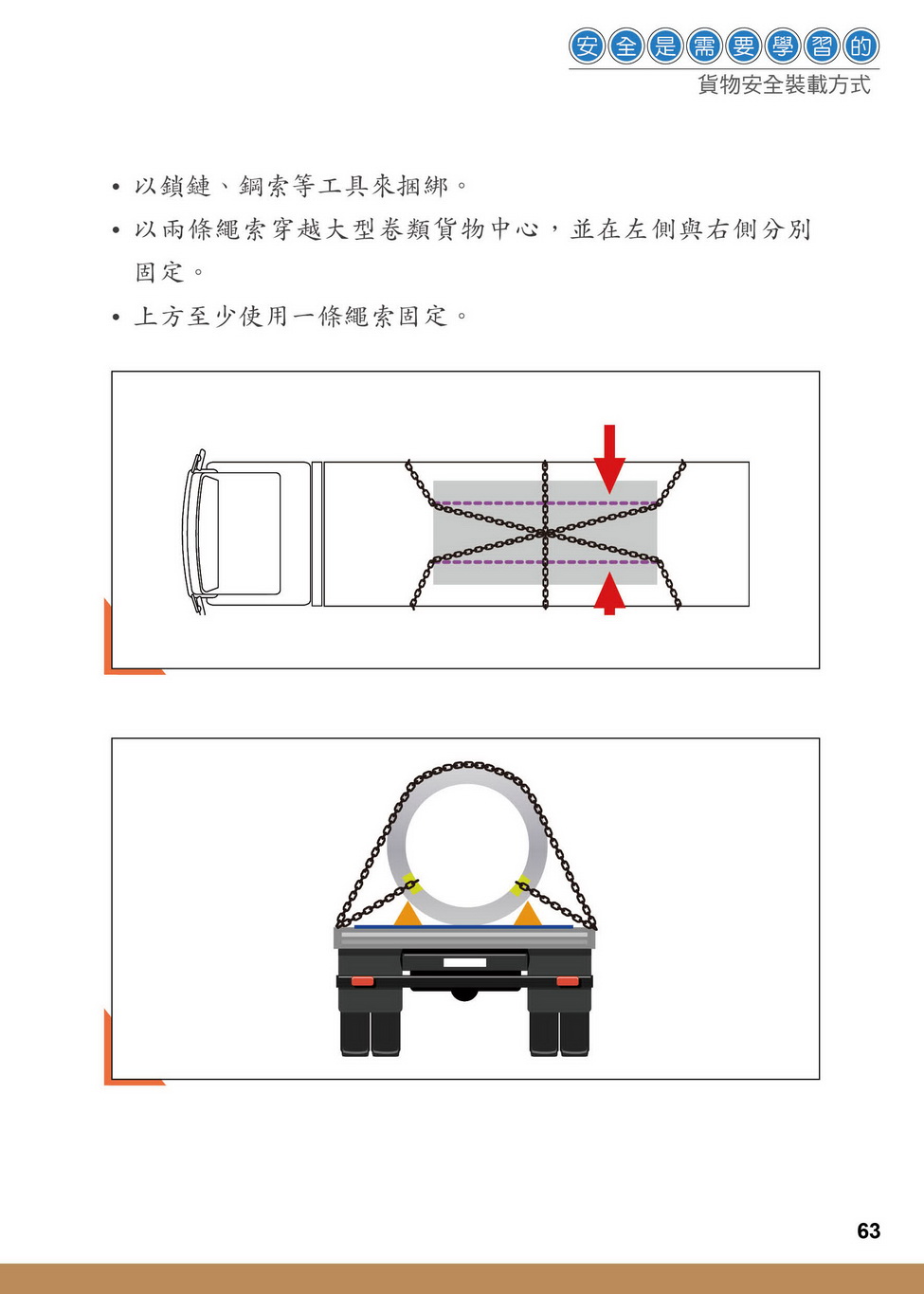 安全是需要學習的
貨物安全裝載方式

• 以鎖鏈、鋼索等工具來捆綁。

• 以兩條繩索穿越大型卷類貨物中心，並在左側與右側分別固定。

• 上方至少使用一條繩索固定。

63