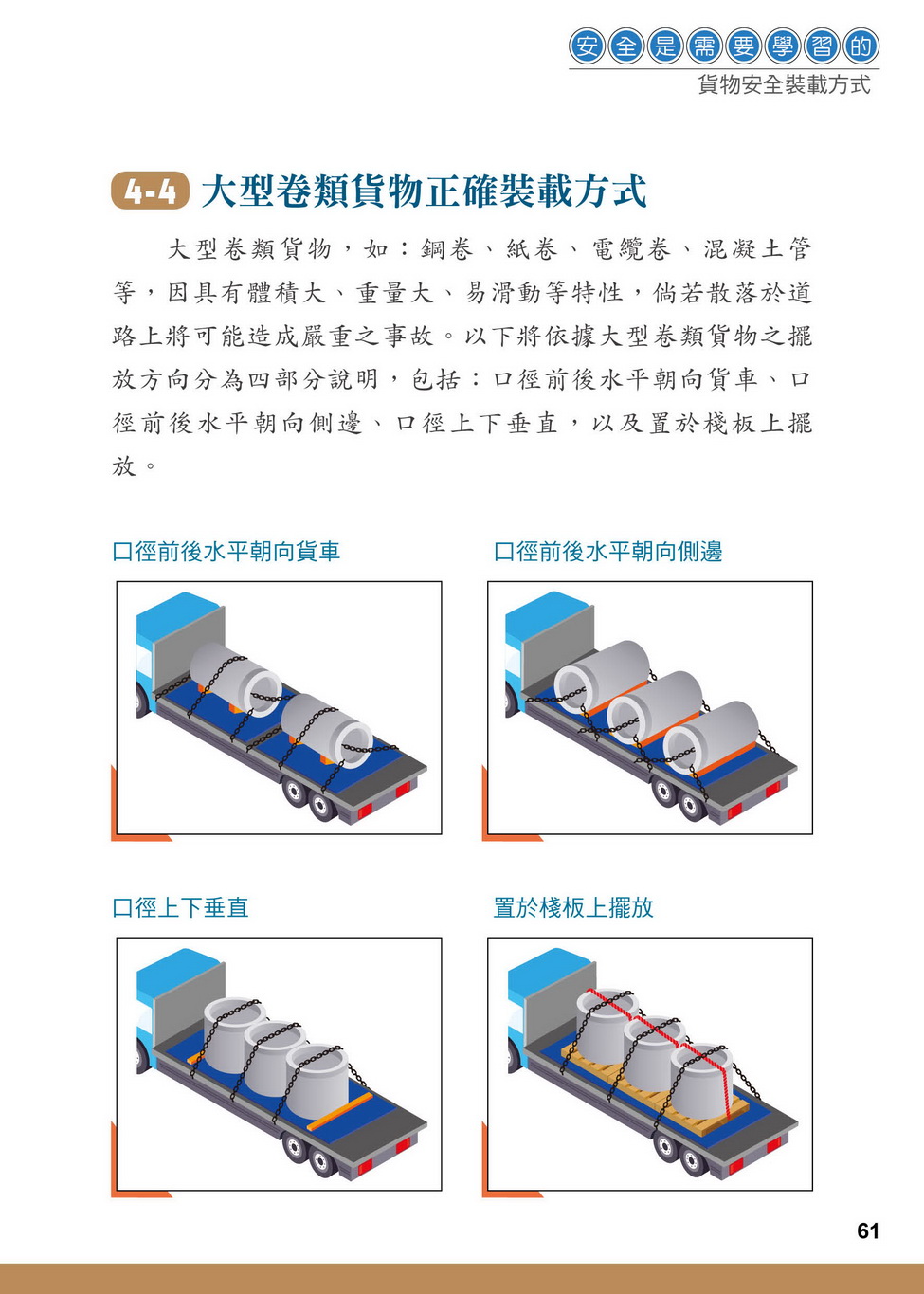 安全是需要學習的
貨物安全裝載方式

4-4 大型卷類貨物正確裝載方式

大型卷類貨物，如：鋼卷、紙卷、電纜卷、混凝土管等，因具有體積大、重量大、易滑動等特性，倘若散落於道路上將可能造成嚴重之事故。以下將依據大型卷類貨物之擺放方向分為四部分說明，包括：口徑前後水平朝向貨車、口徑前後水平朝向側邊、口徑上下垂直，以及置於棧板上擺放。

口徑前後水平朝向貨車

口徑前後水平朝向側邊

口徑上下垂直

置於棧板上擺放

61