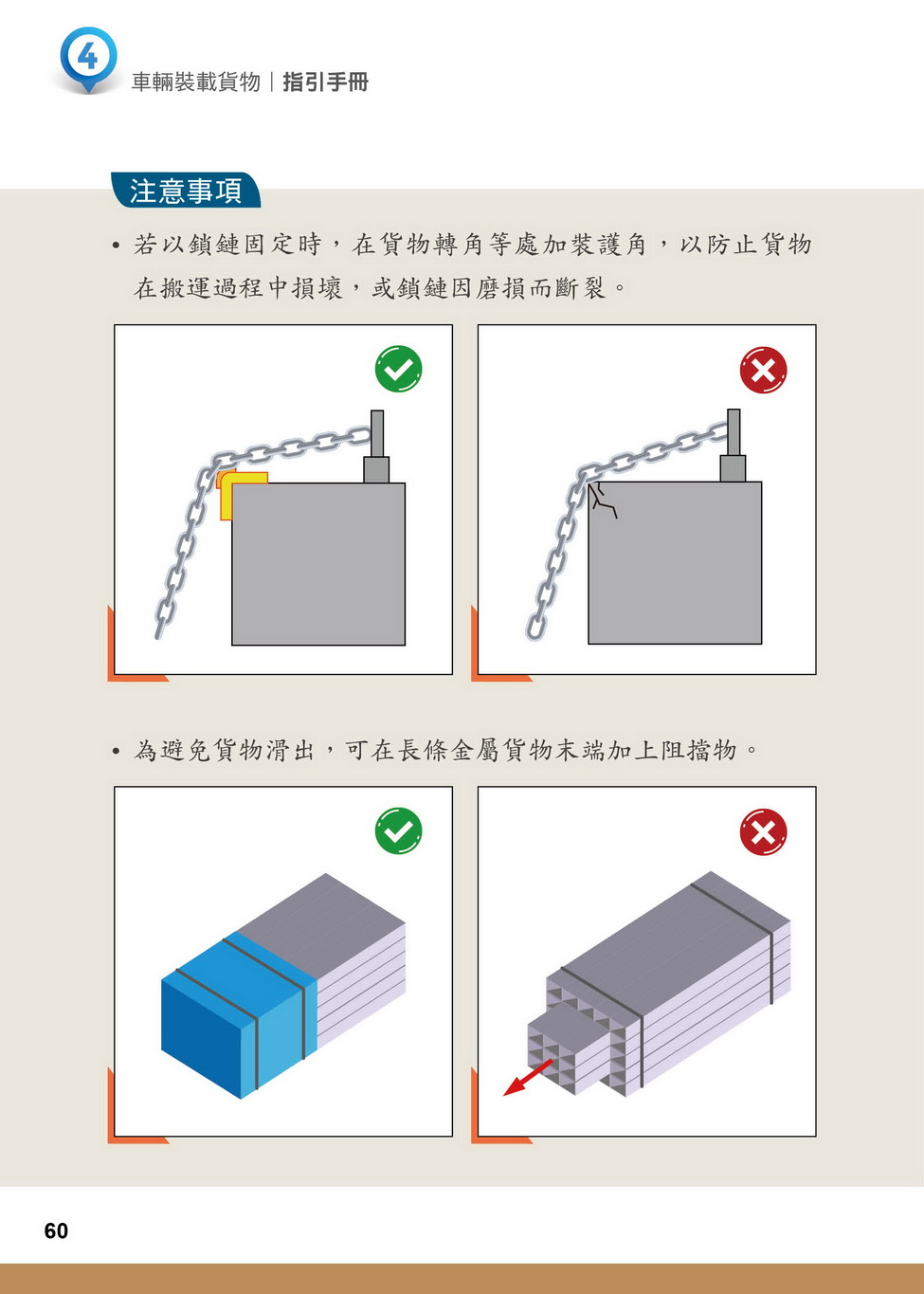 4

車輛裝載貨物｜指引手冊

注意事項

• 若以鎖鏈固定時，在貨物轉角等處加裝護角，以防止貨物在搬運過程中損壞，或鎖鏈因磨損而斷裂。

• 為避免貨物滑出，可在長條金屬貨物末端加上阻擋物。

60