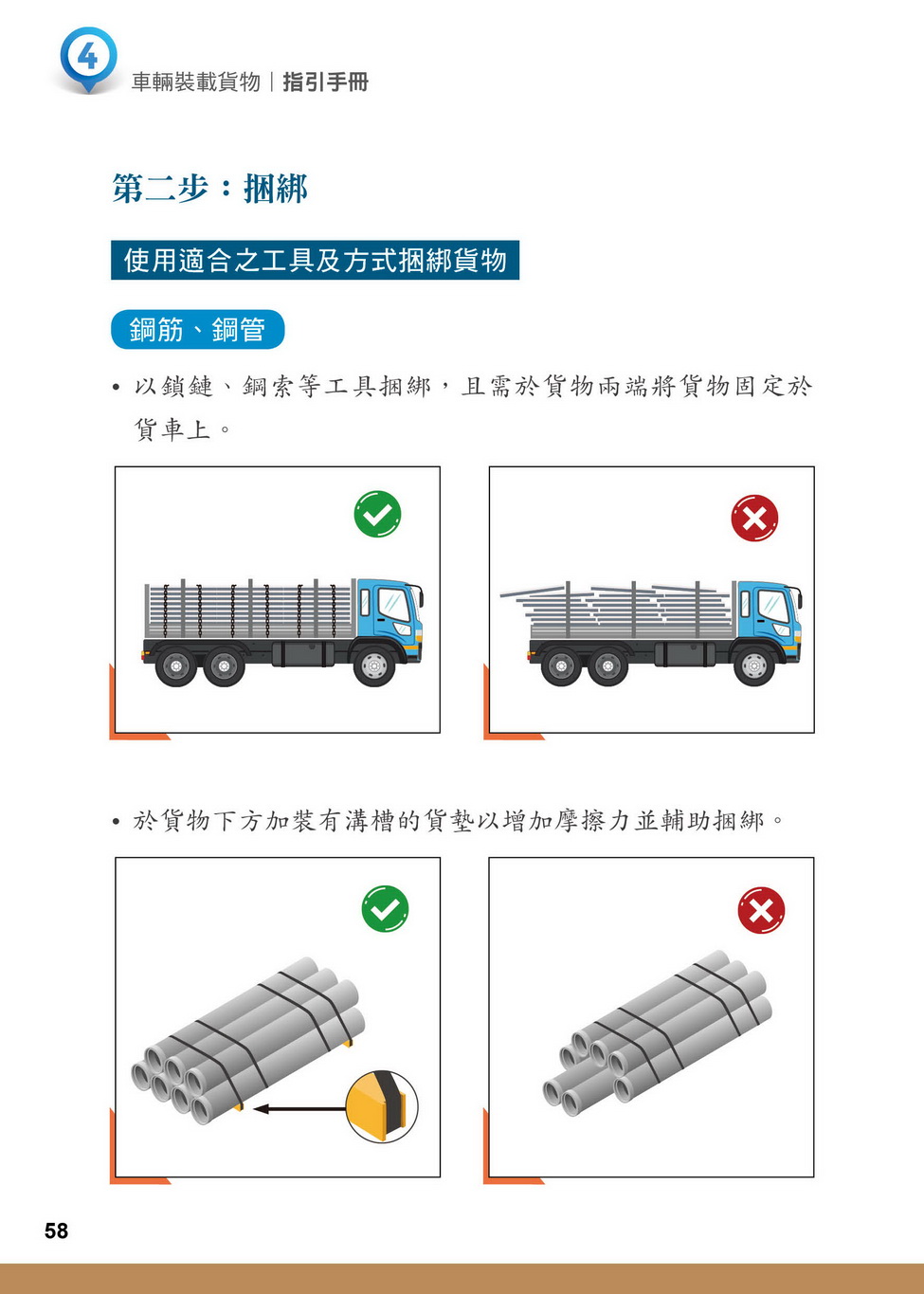 4

車輛裝載貨物｜指引手冊

第二步：捆綁

使用適合之工具及方式捆綁貨物

鋼筋、鋼管

• 以鎖鏈、鋼索等工具捆綁，且需於貨物兩端將貨物固定於貨車上。

• 於貨物下方加裝有溝槽的貨墊以增加摩擦力並輔助捆綁。

58