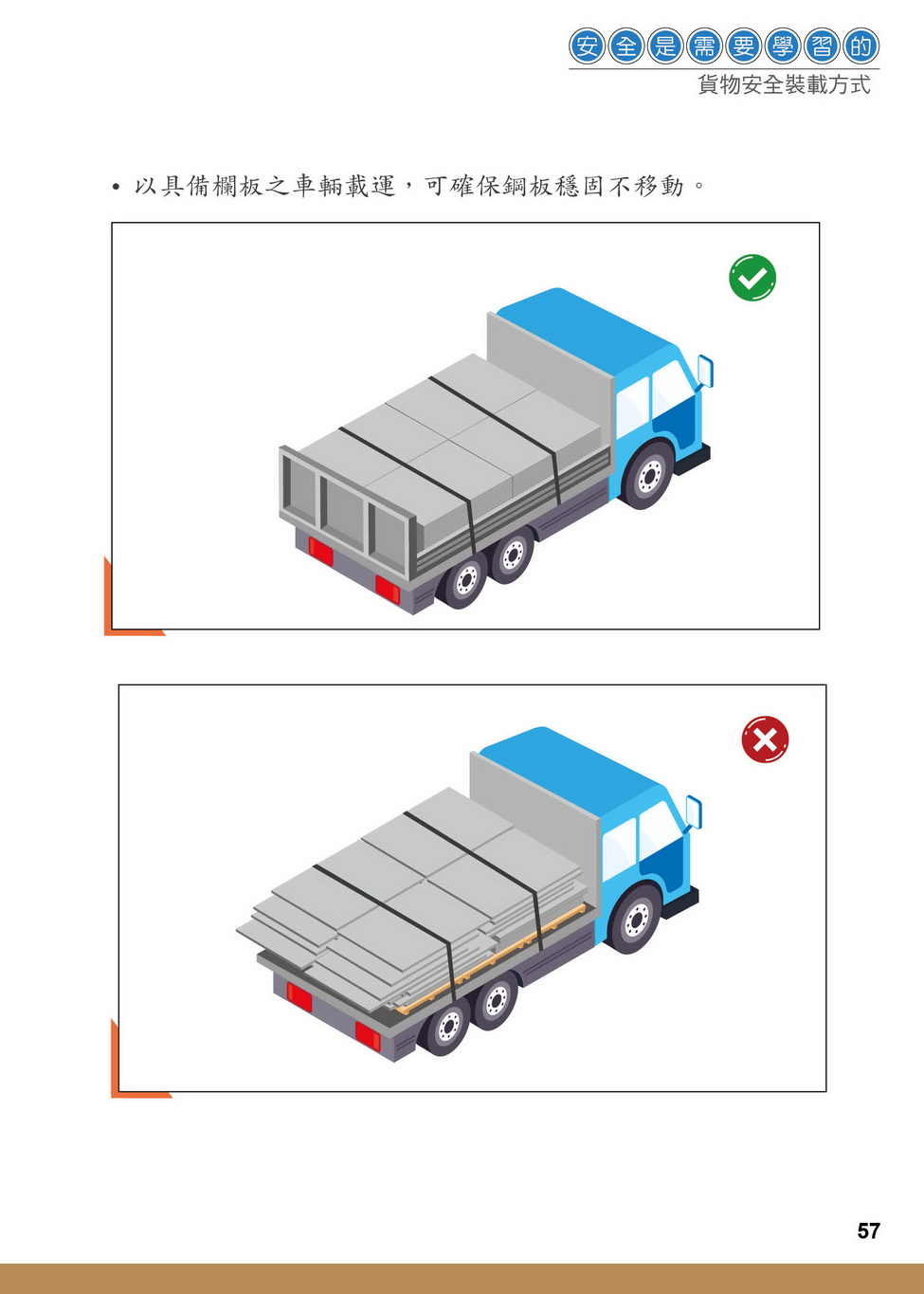 安全是需要學習的
貨物安全裝載方式

• 以具備欄板之車輛載運，可確保鋼板穩固不移動。

57