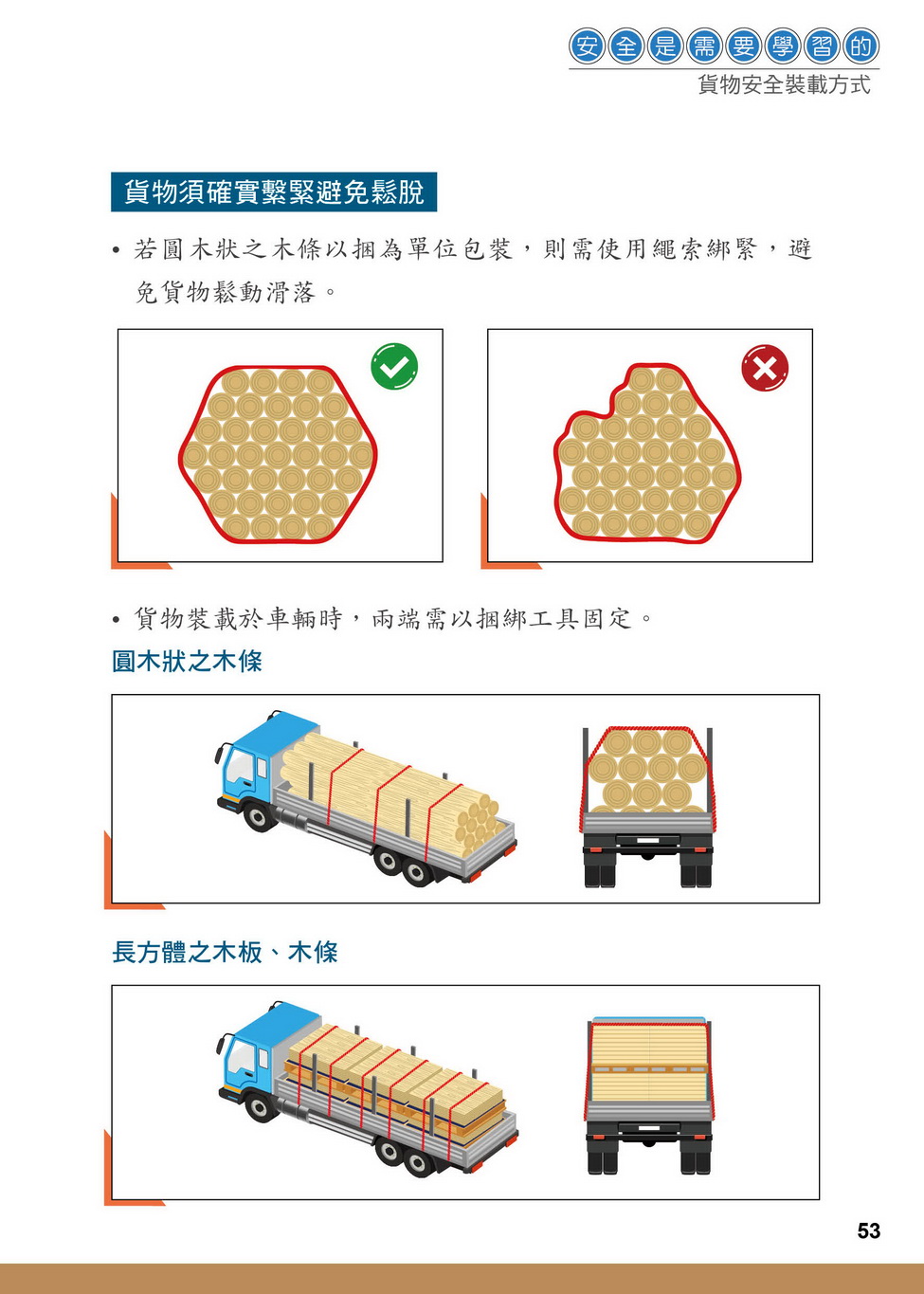 安全是需要學習的
貨物安全裝載方式

貨物須確實繫緊避免鬆脫

• 若圓木狀之木條以捆為單位包裝，則需使用繩索綁緊，避免貨物鬆動滑落。

• 貨物裝載於車輛時，兩端需以捆綁工具固定。

圓木狀之木條

長方體之木板、木條

53