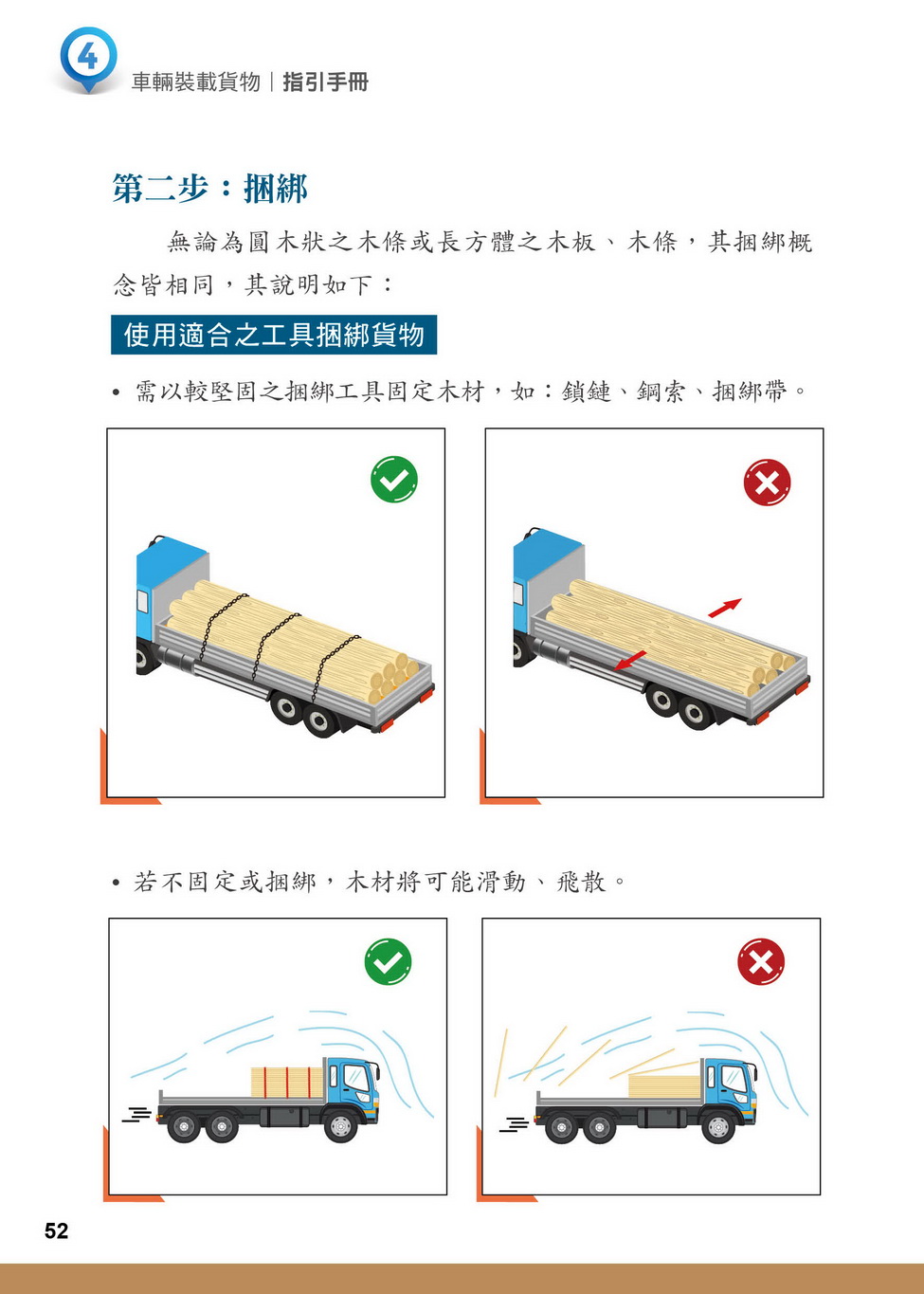 4

車輛裝載貨物｜指引手冊

第二步：捆綁

無論為圓木狀之木條或長方體之木板、木條，其捆綁概念皆相同，其說明如下：

使用適合之工具捆綁貨物

• 需以較堅固之捆綁工具固定木材，如：鎖鏈、鋼索、捆綁帶。

• 若不固定或捆綁，木材將可能滑動、飛散。

52