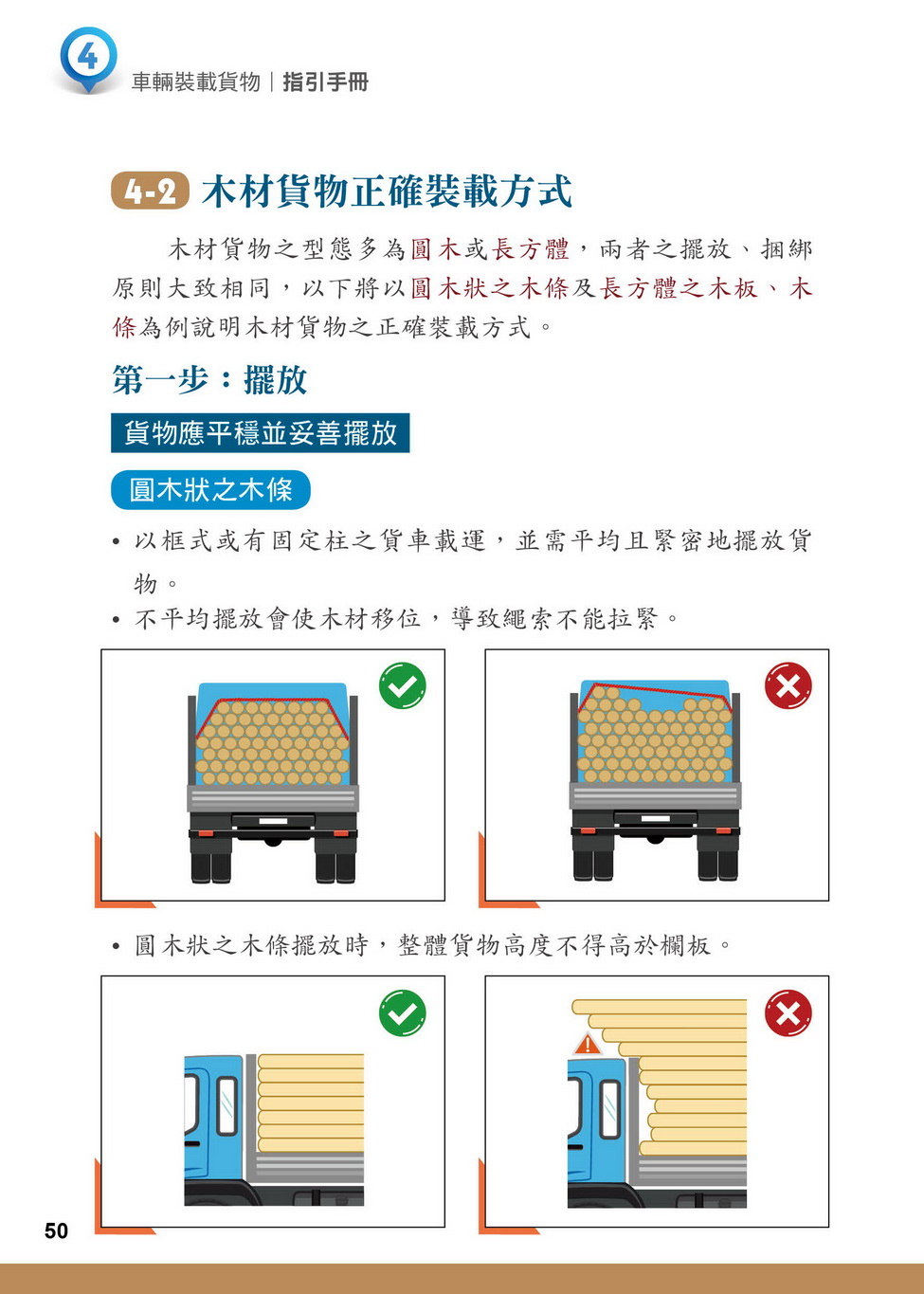 4

車輛裝載貨物｜指引手冊

4-2 木材貨物正確裝載方式

木材貨物之型態多為圓木或長方體，兩者之擺放、捆綁原則大致相同，以下將以圓木狀之木條及長方體之木板、木條為例說明木材貨物之正確裝載方式。

第一步：擺放

貨物應平穩並妥善擺放

圓木狀之木條

• 以框式或有固定柱之貨車載運，並需平均且緊密地擺放貨物。
• 不平均擺放會使木材移位，導致繩索不能拉緊。

• 圓木狀之木條擺放時，整體貨物高度不得高於欄板。

50