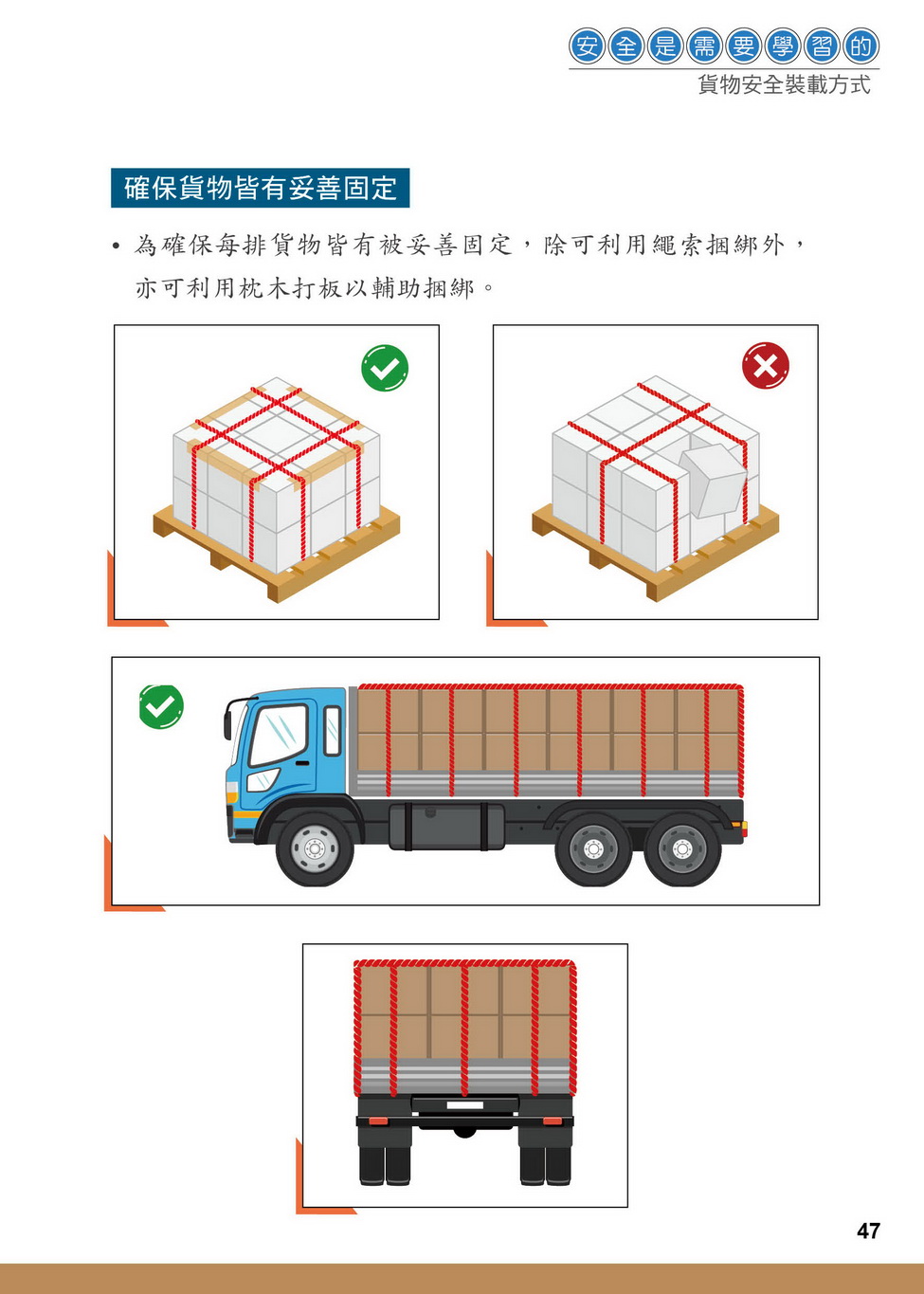 安全是需要學習的
貨物安全裝載方式

確保貨物皆有妥善固定

• 為確保每排貨物皆有被妥善固定，除可利用繩索捆綁外，亦可利用枕木打板以輔助捆綁。

47