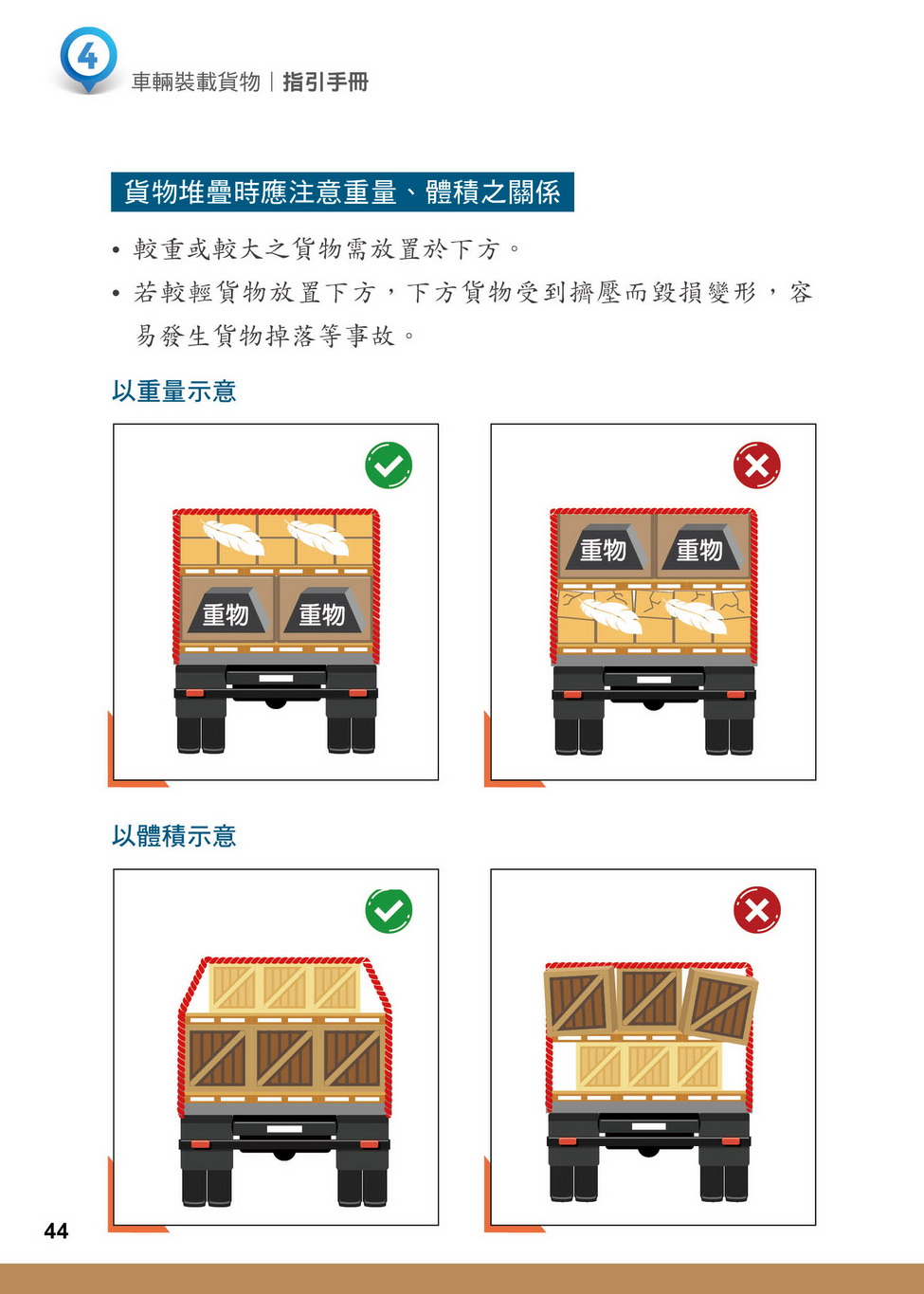 4

車輛裝載貨物｜指引手冊

貨物堆疊時應注意重量、體積之關係

• 較重或較大之貨物需放置於下方。

• 若較輕貨物放置下方，下方貨物受到擠壓而毀損變形，容易發生貨物掉落等事故。

以重量示意

重物 重物

重物 重物

以體積示意

44