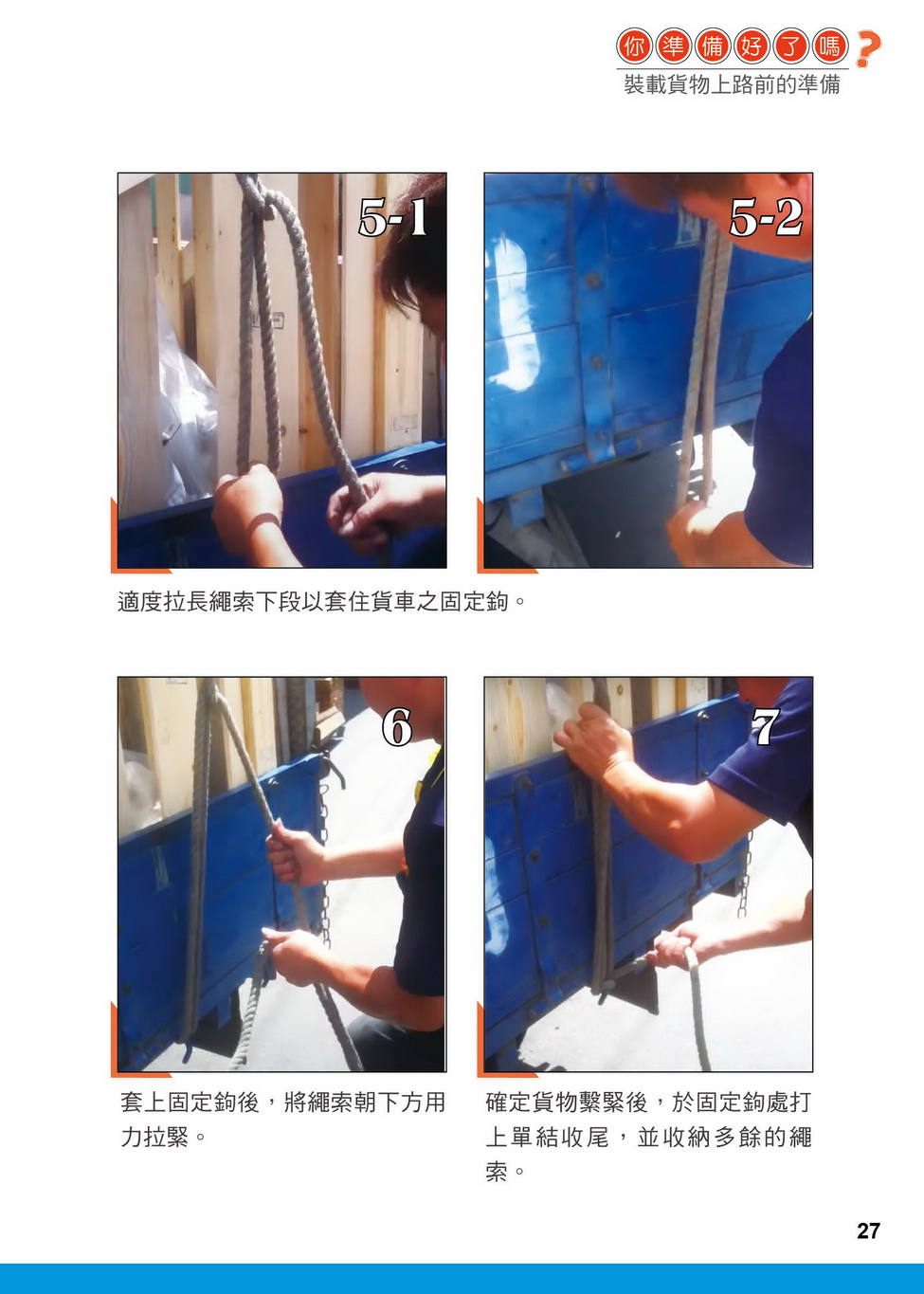 你準備好了嗎?
裝載貨物上路前的準備

5-1

5-2

適度拉長繩索下段以套住貨車之固定鉤。

6

7

套上固定鉤後，將繩索朝下方用力拉緊。

確定貨物繫緊後，於固定鉤處打上單結收尾，並收納多餘的繩索。

27