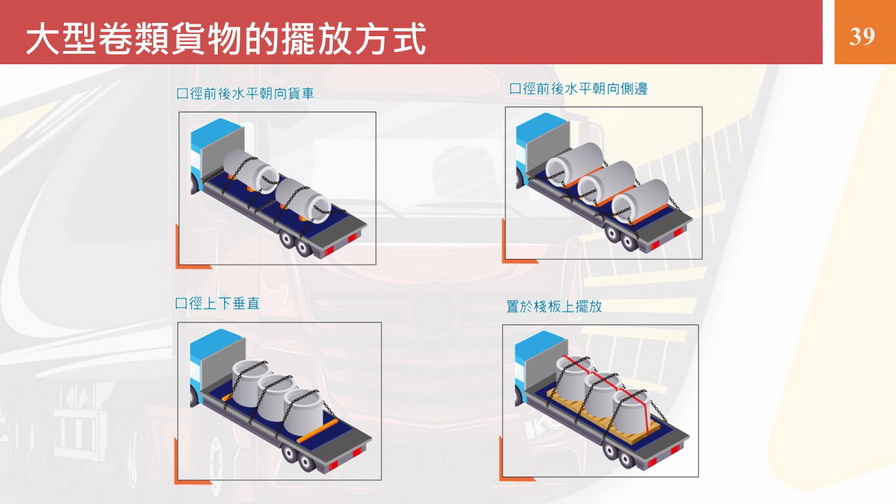 大型卷類貨物的擺放方式

39

口徑前後水平朝向貨車

口徑前後水平朝向側邊

口徑上下垂直

置於棧板上擺放