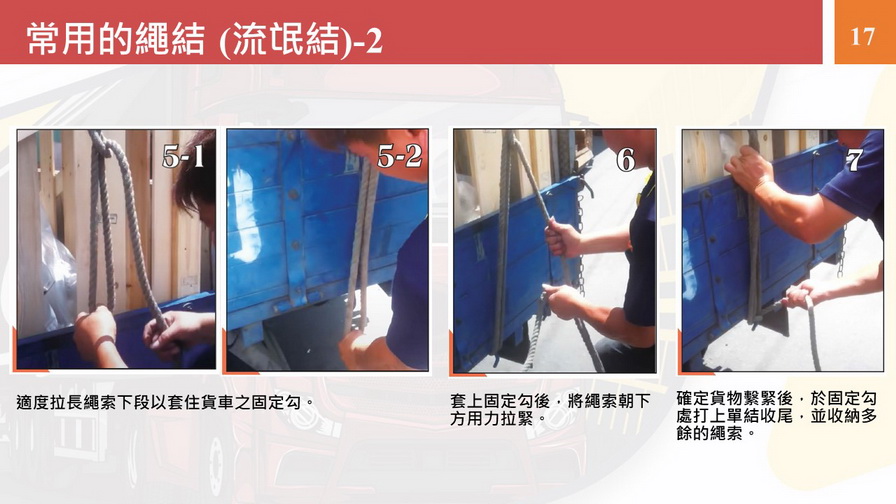 常用的繩結 (流氓結)-2

17

5-1

5-2

6

7

適度拉長繩索下段以套住貨車之固定勾。

套上固定勾後，將繩索朝下方用力拉緊。

確定貨物繫緊後，於固定勾處打上單結收尾，並收納多餘的繩索。