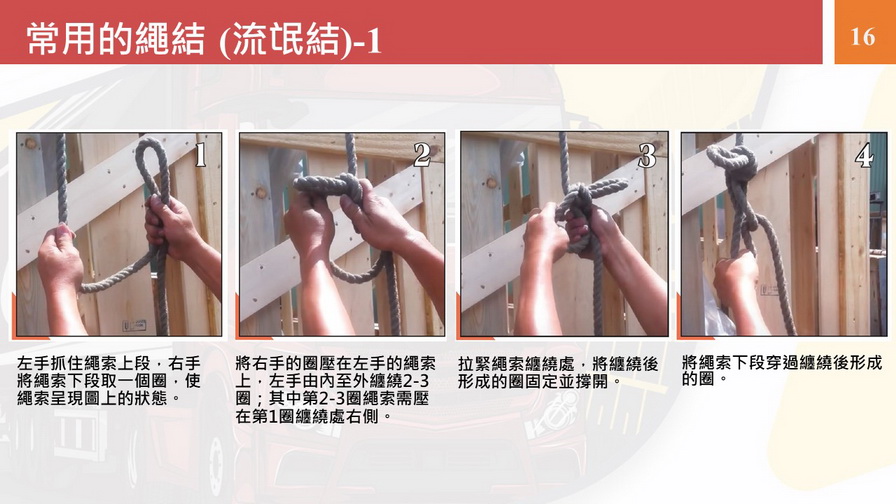 常用的繩結 (流氓結)-1

16

1

2

3

4

左手抓住繩索上段，右手將繩索下段取一個圈，使繩索呈現圖上的狀態。

將右手的圈壓在左手的繩索上，左手由內至外纏繞2-3圈；其中第2-3圈繩索需壓在第1圈纏繞處右側。

拉緊繩索纏繞處，將纏繞後形成的圈固定並撐開。

將繩索下段穿過纏繞後形成的圈。