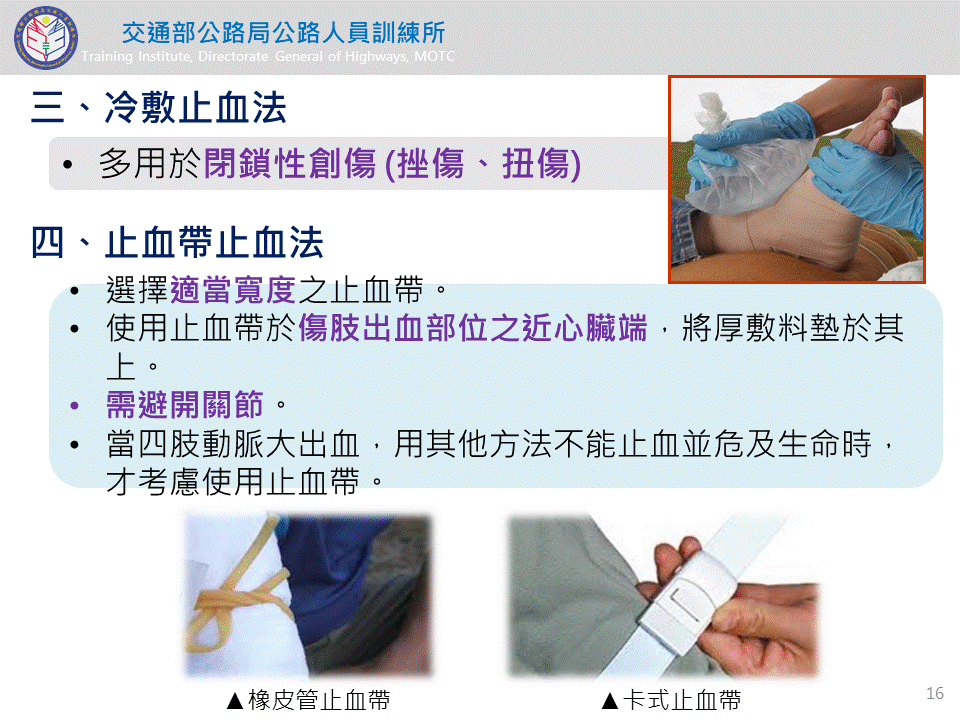 交通部公路局公路人員訓練所
Training Institute, Directorate General of Highways, MOTC

三、冷敷止血法

• 多用於閉鎖性創傷 (挫傷、扭傷)

四、止血帶止血法

• 選擇適當寬度之止血帶。
• 使用止血帶於傷肢出血部位之近心臟端，將厚敷料墊於其上。
• 需避開關節。
• 當四肢動脈大出血，用其他方法不能止血並危及生命時，才考慮使用止血帶。

▲橡皮管止血帶

▲卡式止血帶

16