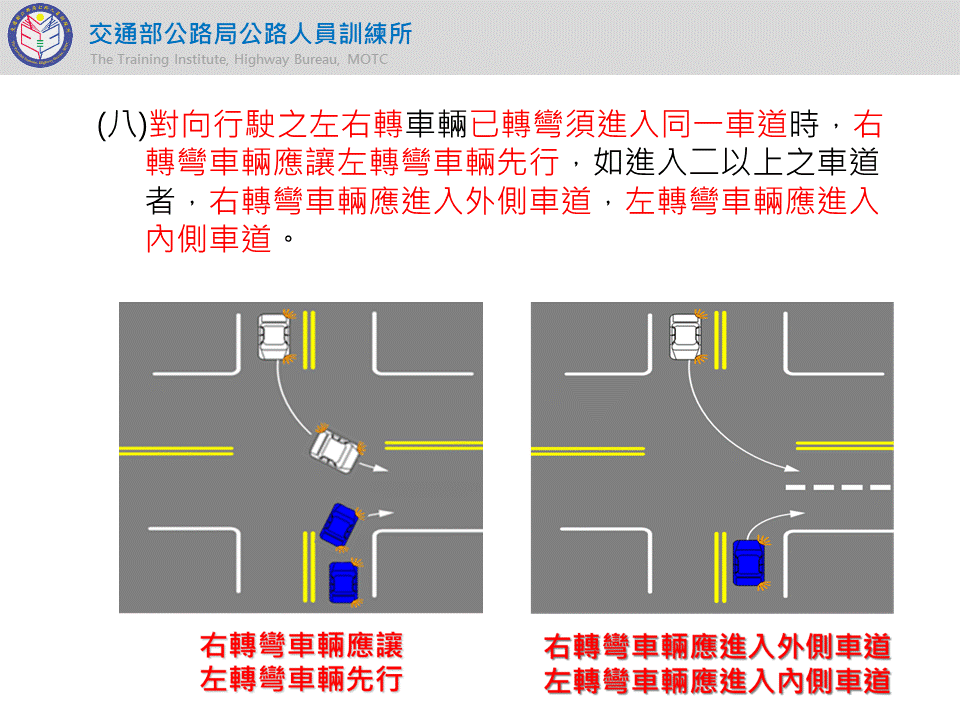 交通部公路局公路人員訓練所
The Training Institute, Highway Bureau, MOTC

(八)對向行駛之左右轉車輛已轉彎須進入同一車道時，右轉彎車輛應讓左轉彎車輛先行，如進入二以上之車道者，右轉彎車輛應進入外側車道，左轉彎車輛應進入內側車道。

右轉彎車輛應讓
左轉彎車輛先行

右轉彎車輛應進入外側車道
左轉彎車輛應進入內側車道