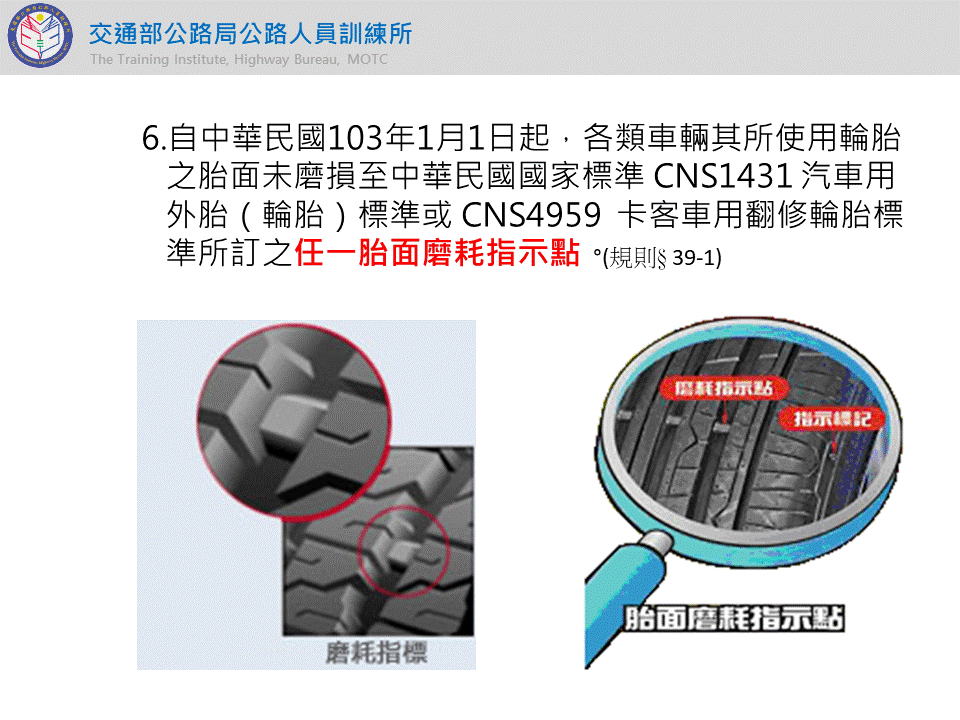 交通部公路局公路人員訓練所
The Training Institute, Highway Bureau, MOTC

6.自中華民國103年1月1日起，各類車輛其所使用輪胎之胎面未磨損至中華民國國家標準 CNS1431 汽車用外胎（輪胎）標準或 CNS4959 卡客車用翻修輪胎標準所訂之任一胎面磨耗指示點。(規則§ 39-1)

磨耗指標

磨耗指示點

指示標記

胎面磨耗指示點