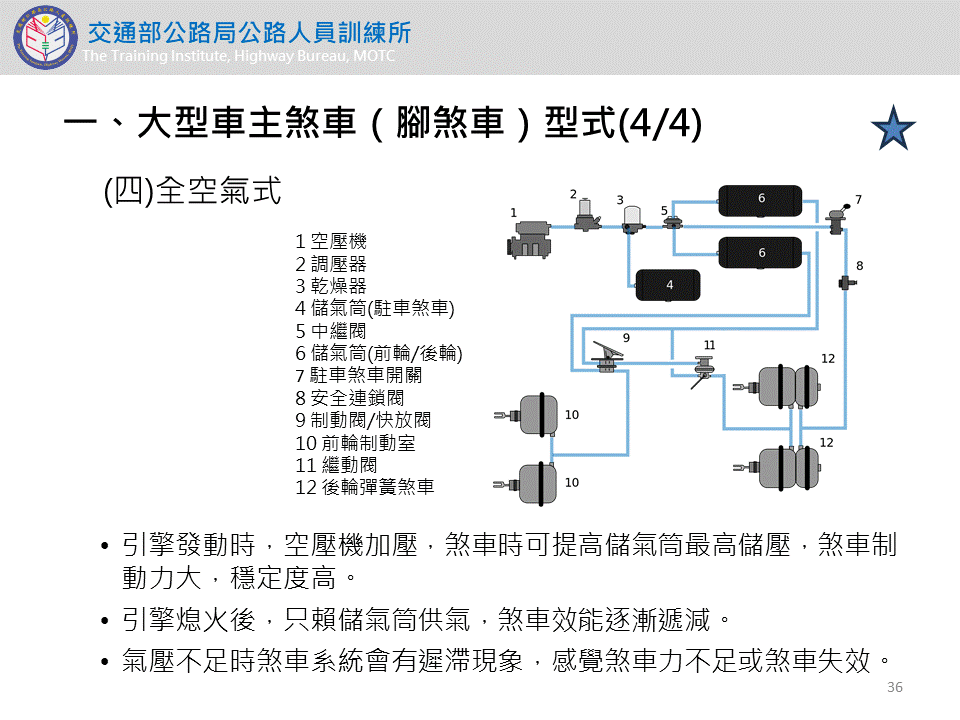 交通部公路局公路人員訓練所
The Training Institute, Highway Bureau, MOTC

一、大型車主煞車（腳煞車）型式(4/4)

(四)全空氣式

1 空壓機
2 調壓器
3 乾燥器
4 儲氣筒(駐車煞車)
5 中繼閥
6 儲氣筒(前輪/後輪)
7 駐車煞車開關
8 安全連鎖閥
9 制動閥/快放閥
10 前輪制動室
11 繼動閥
12 後輪彈簧煞車

1 2 3 5 6 7 6 8 4 9 11 12 10 12 10

• 引擎發動時，空壓機加壓，煞車時可提高儲氣筒最高儲壓，煞車制動力大，穩定度高。
• 引擎熄火後，只賴儲氣筒供氣，煞車效能逐漸遞減。
• 氣壓不足時煞車系統會有遲滯現象，感覺煞車力不足或煞車失效。

36