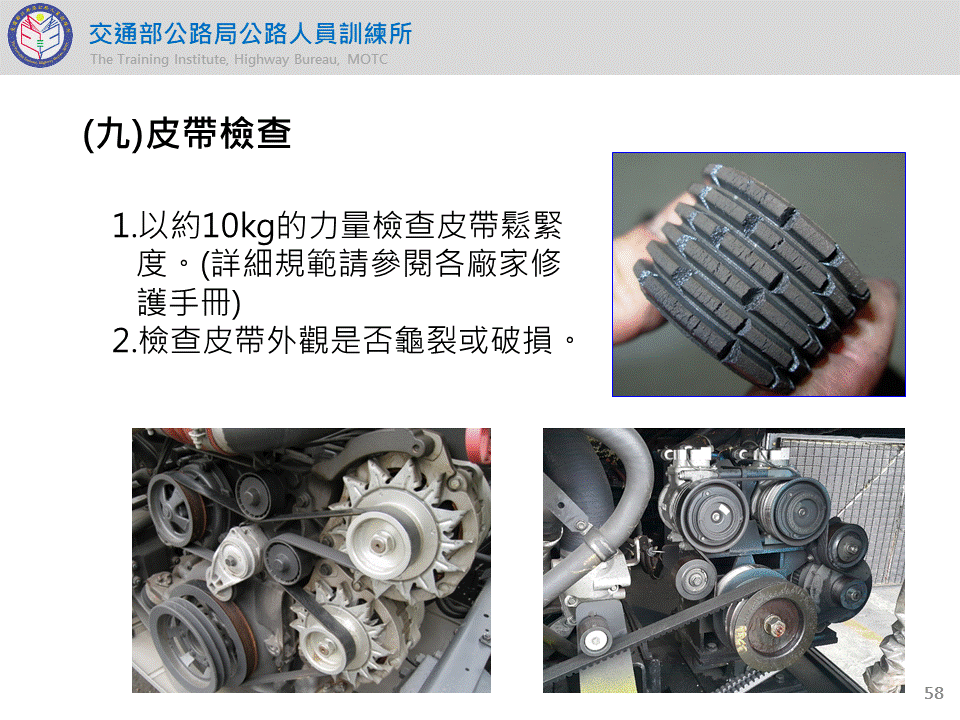 交通部公路局公路人員訓練所
The Training Institute, Highway Bureau, MOTC

(九)皮帶檢查

1.以約10kg的力量檢查皮帶鬆緊度。(詳細規範請參閱各廠家修護手冊)
2.檢查皮帶外觀是否龜裂或破損。

58