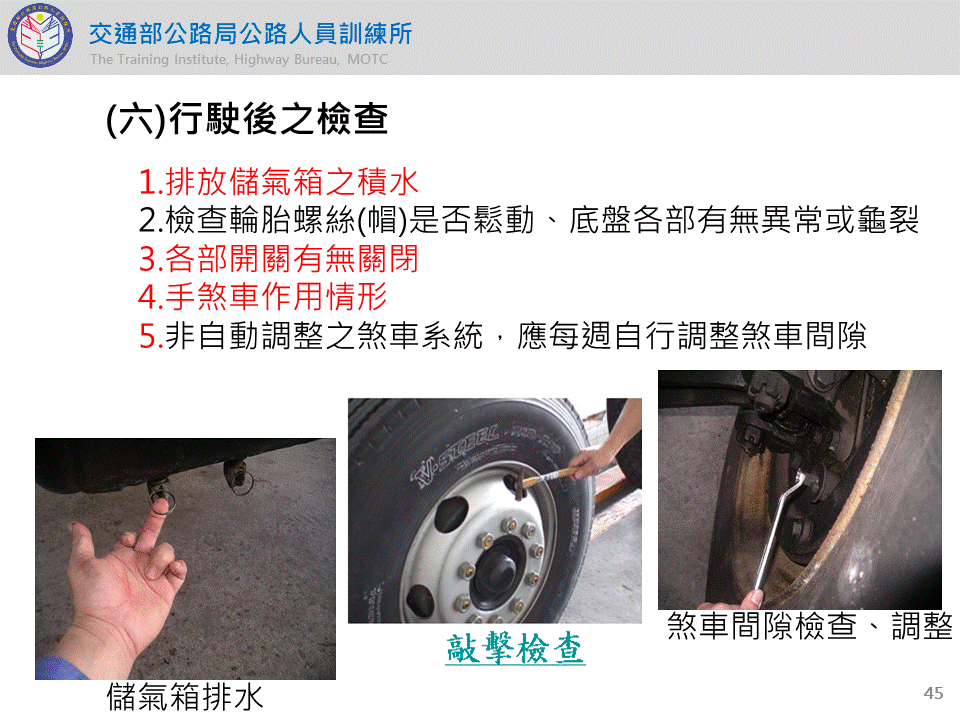 交通部公路局公路人員訓練所
The Training Institute, Highway Bureau, MOTC

(六)行駛後之檢查

1.排放儲氣箱之積水
2.檢查輪胎螺絲(帽)是否鬆動、底盤各部有無異常或龜裂
3.各部開關有無關閉
4.手煞車作用情形
5.非自動調整之煞車系統，應每週自行調整煞車間隙

V-STEEL

儲氣箱排水

敲擊檢查

煞車間隙檢查、調整

45