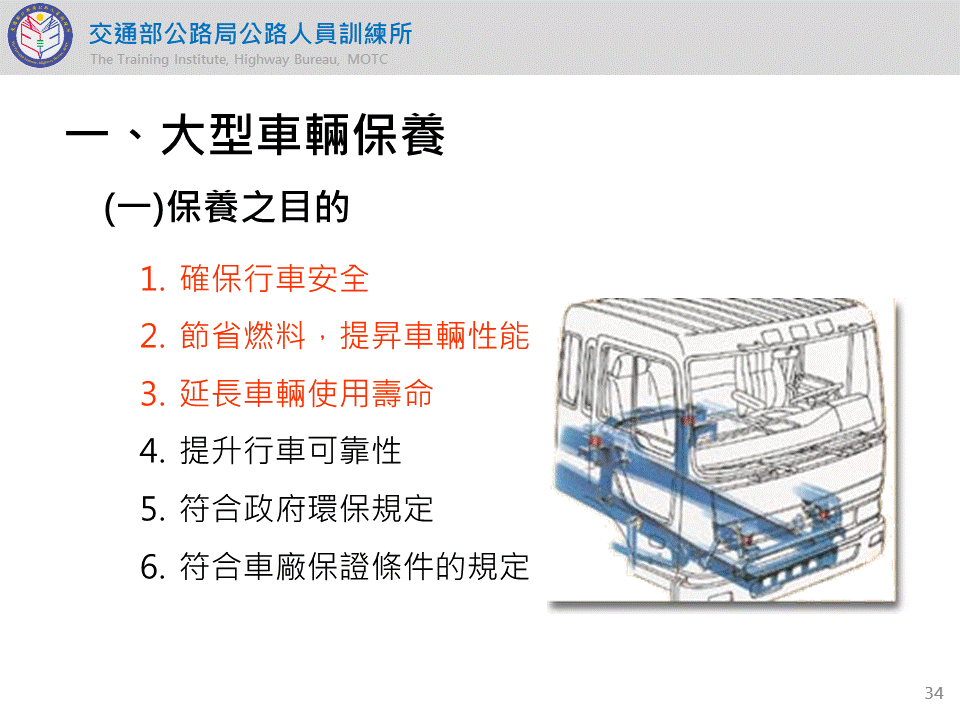 交通部公路局公路人員訓練所
The Training Institute, Highway Bureau, MOTC

一、大型車輛保養

(一)保養之目的

1. 確保行車安全
2. 節省燃料，提昇車輛性能
3. 延長車輛使用壽命
4. 提升行車可靠性
5. 符合政府環保規定
6. 符合車廠保證條件的規定

34